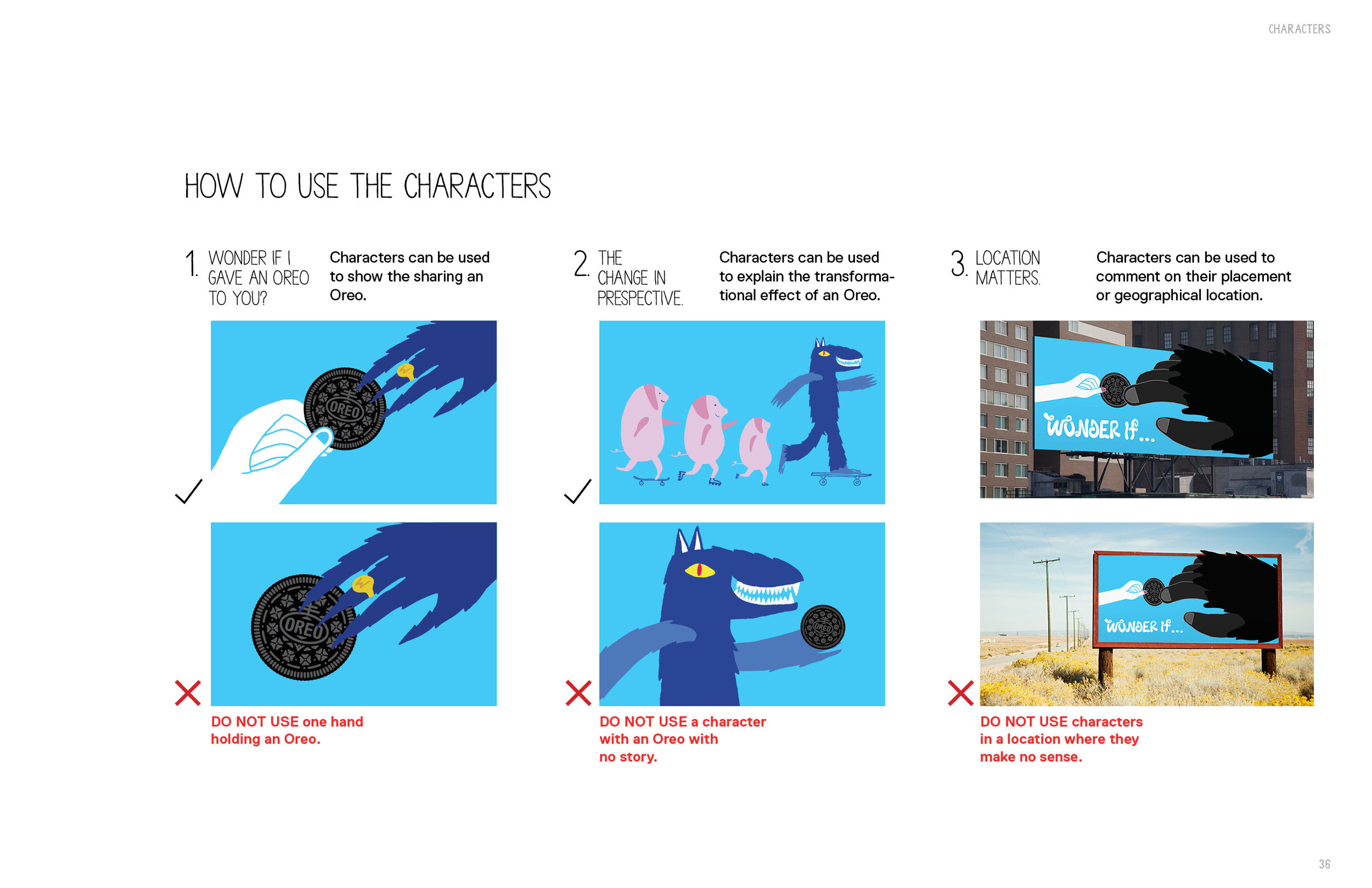 CHARACTERS

HOW TO USE THE CHARACTERS

1. WONDER IF I GAVE AN OREO TO YOU?

Characters can be used to show the sharing an Oreo.

OREO

OREO

DO NOT USE one hand holding an Oreo.

2. THE CHANGE IN PRESPECTIVE.

Characters can be used to explain the transformational effect of an Oreo.

OREO

DO NOT USE a character with an Oreo with no story.

3. LOCATION MATTERS.

Characters can be used to comment on their placement or geographical location.

WONDER IF...

WONDER IF...

DO NOT USE characters in a location where they make no sense.

36