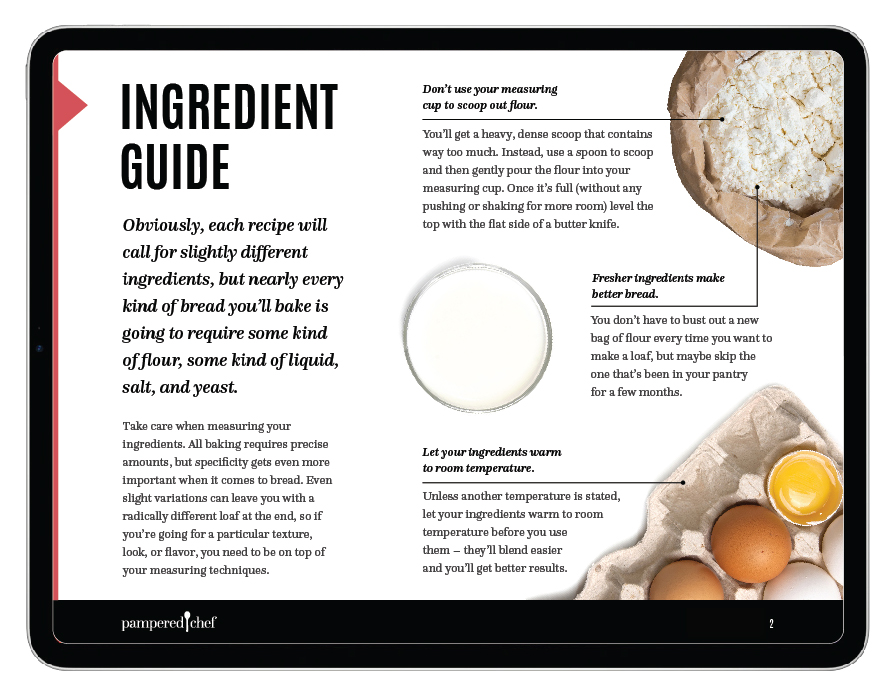 INGREDIENT GUIDE

Obviously, each recipe will call for slightly different ingredients, but nearly every kind of bread you'll bake is going to require some kind of flour, some kind of liquid, salt, and yeast.

Take care when measuring your ingredients. All baking requires precise amounts, but specificity gets even more important when it comes to bread. Even slight variations can leave you with a radically different loaf at the end, so if you're going for a particular texture, look, or flavor, you need to be on top of your measuring techniques.

Don't use your measuring cup to scoop out flour.

You'll get a heavy, dense scoop that contains way too much. Instead, use a spoon to scoop and then gently pour the flour into your measuring cup. Once it's full (without any pushing or shaking for more room) level the top with the flat side of a butter knife.

Fresher ingredients make better bread.

You don't have to bust out a new bag of flour every time you want to make a loaf, but maybe skip the one that's been in your pantry for a few months.

Let your ingredients warm to room temperature.

Unless another temperature is stated, let your ingredients warm to room temperature before you use them – they'll blend easier and you'll get better results.

pampered chef

2