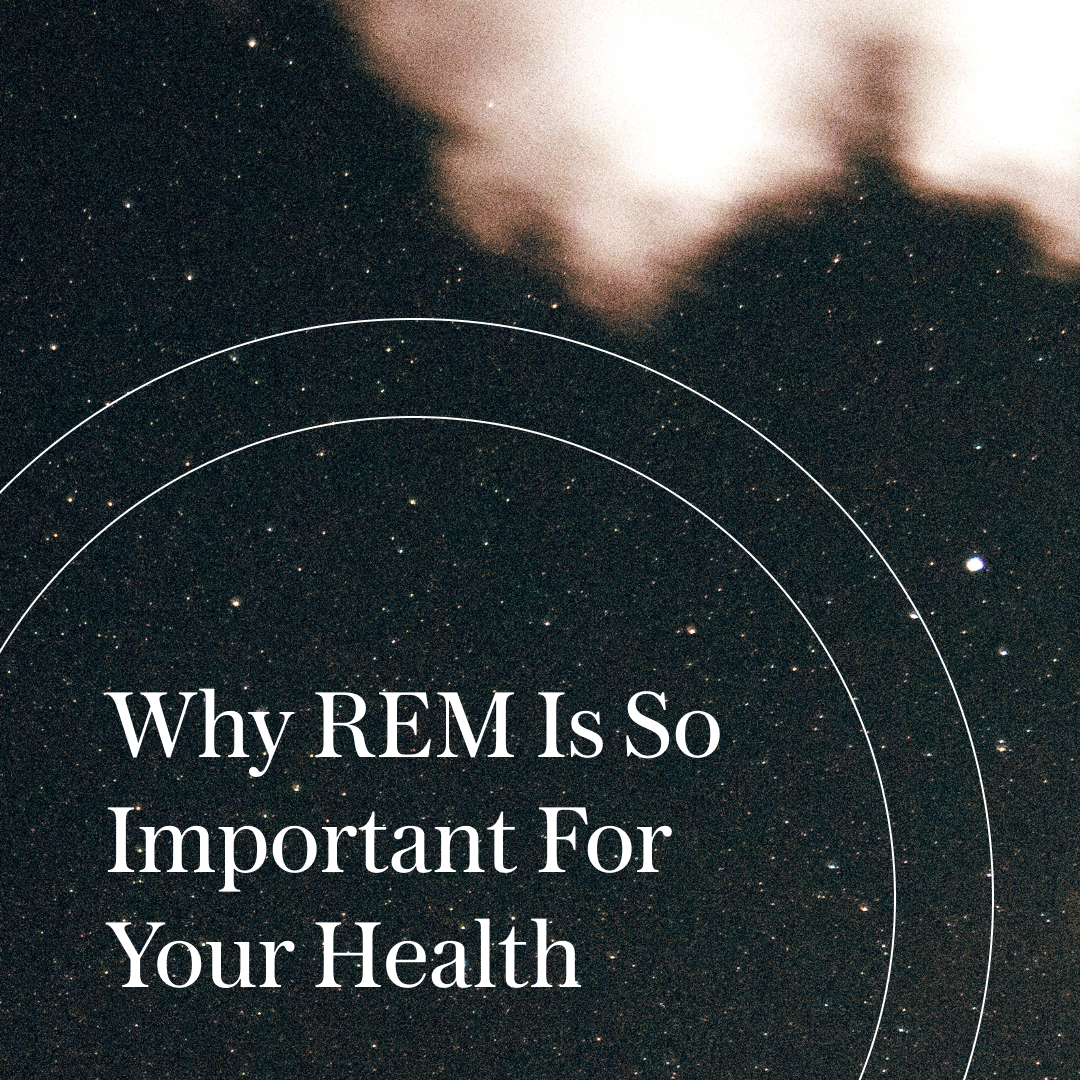 Why REM Is So Important For Your Health