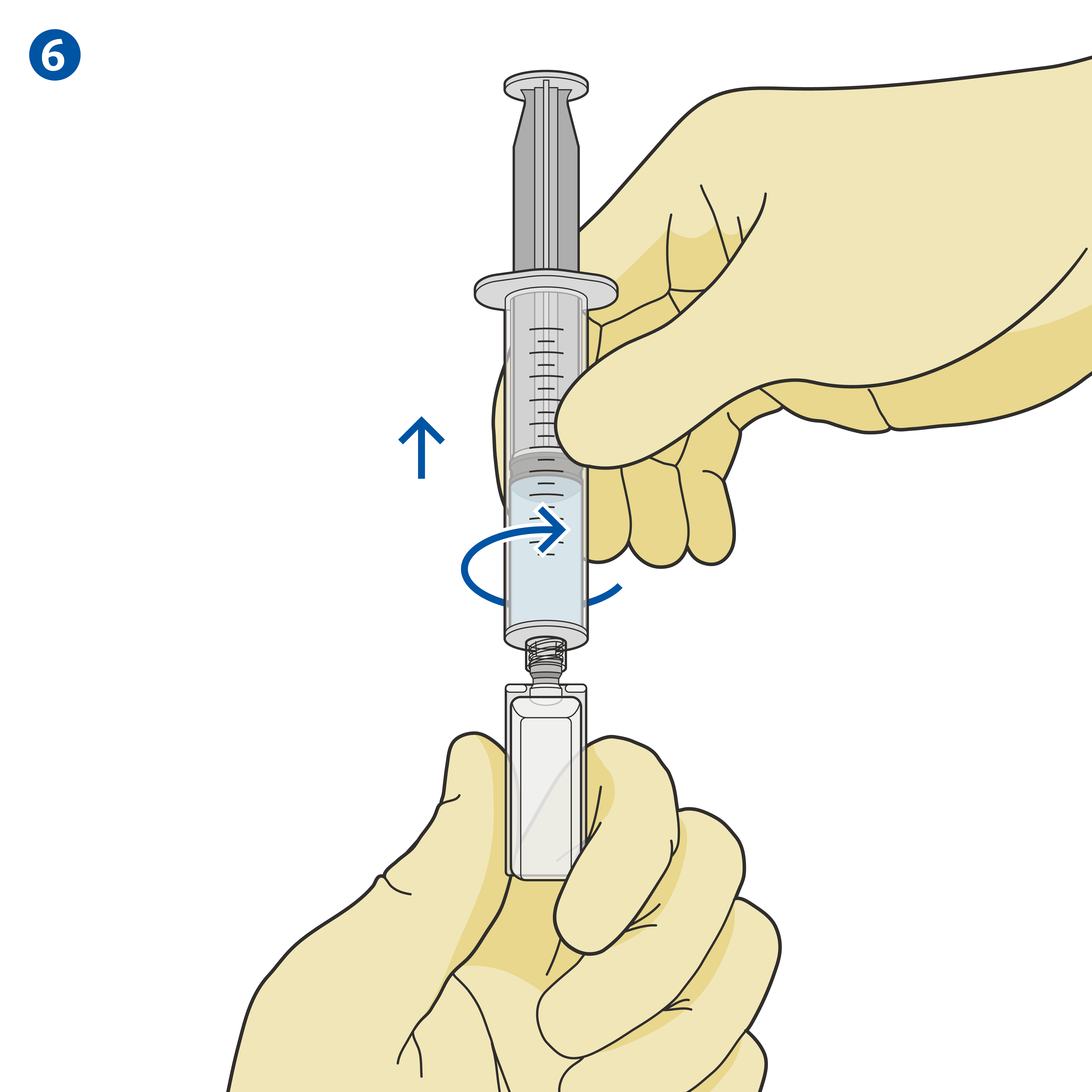 6