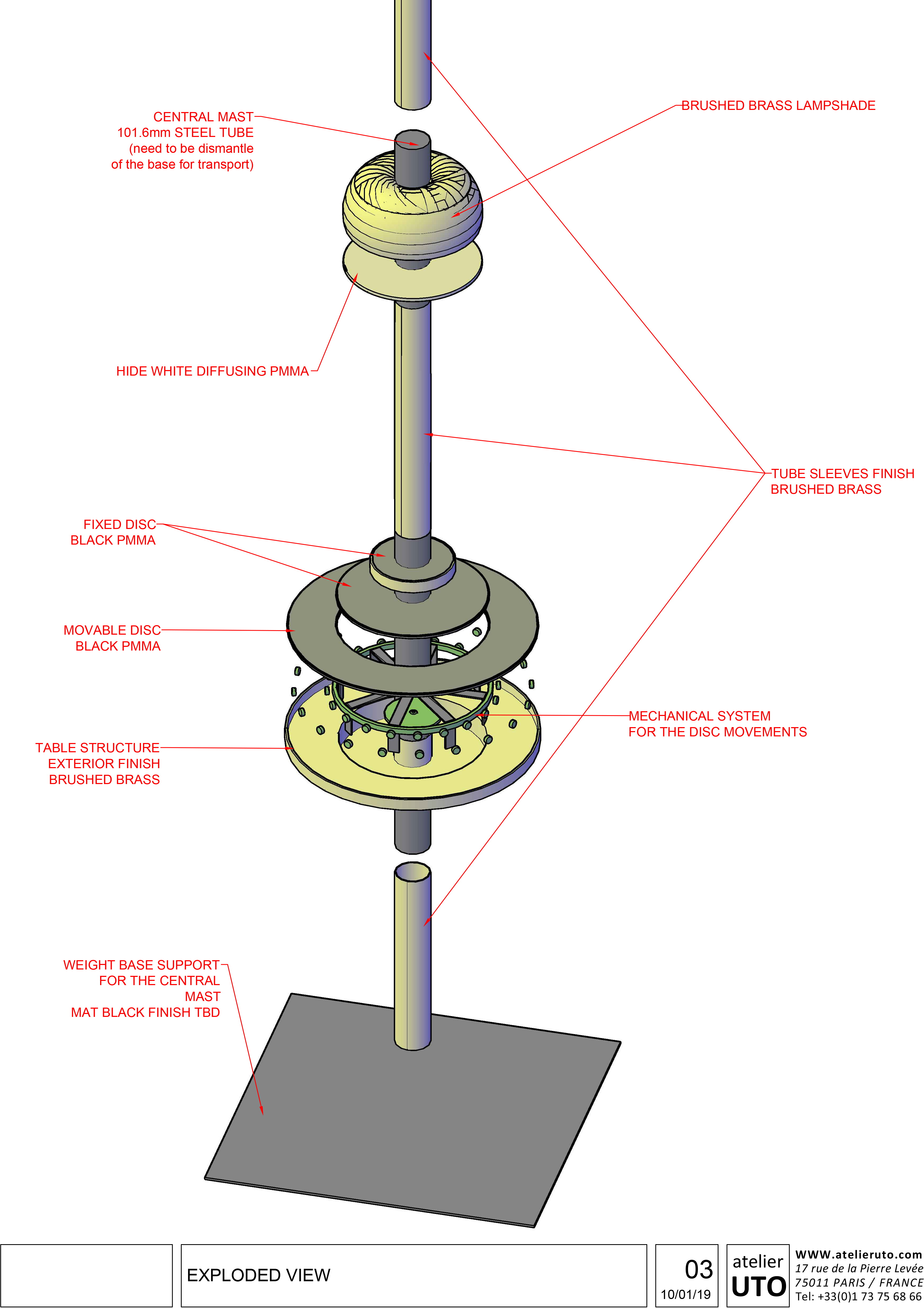 CENTRAL MAST
101.6mm STEEL TUBE
(need to be dismantle
of the base for transport)

BRUSHED BRASS LAMPSHADE

HIDE WHITE DIFFUSING PMMA

TUBE SLEEVES FINISH
BRUSHED BRASS

FIXED DISC
BLACK PMMA

MOVABLE DISC
BLACK PMMA

MECHANICAL SYSTEM
FOR THE DISC MOVEMENTS

TABLE STRUCTURE
EXTERIOR FINISH
BRUSHED BRASS

WEIGHT BASE SUPPORT
FOR THE CENTRAL
MAST
MAT BLACK FINISH TBD

EXPLODED VIEW

03
10/01/19

atelier
UTO

WWW.atelieruto.com
17 rue de la Pierre Levée
75011 PARIS / FRANCE
Tel: +33(0)1 73 75 68 66