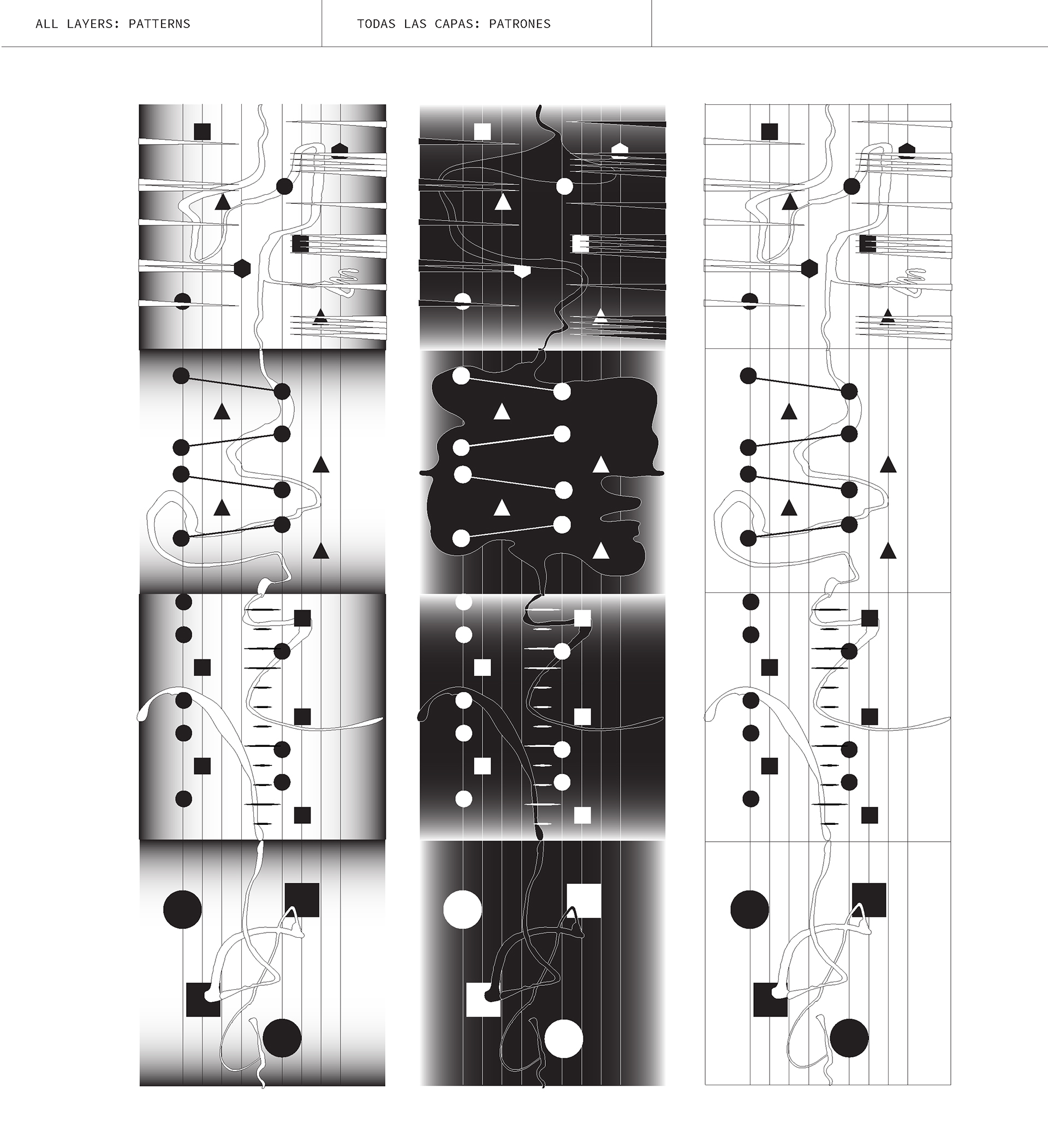 ALL LAYERS: PATTERNS

TODAS LAS CAPAS: PATRONES