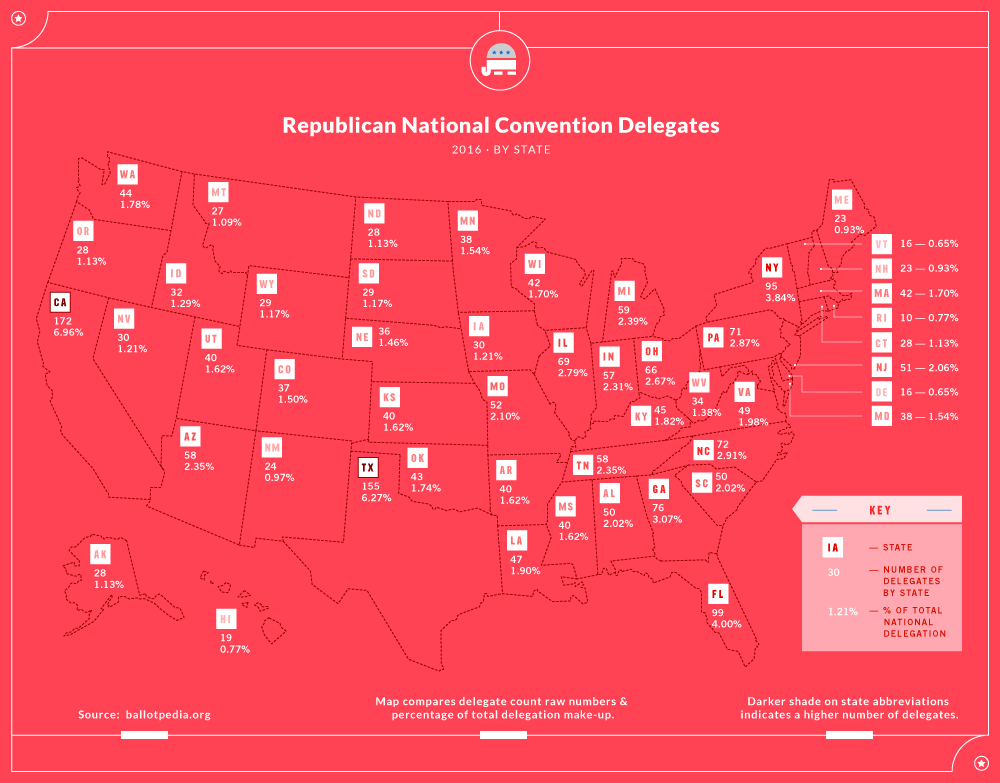 Republican National Convention Delegates

2016 · BY STATE

WA
44
1.78%

OR
28
1.13%

CA
172
6.96%

NV
30
1.21%

ID
32
1.29%

MT
27
1.09%

WY
29
1.17%

UT
40
1.62%

AZ
58
2.35%

CO
37
1.50%

NM
24
0.97%

ND
28
1.13%

SD
29
1.17%

NE
36
1.46%

KS
40
1.62%

OK
43
1.74%

TX
155
6.27%

MN
38
1.54%

IA
30
1.21%

MO
52
2.10%

AR
40
1.62%

LA
47
1.90%

WI
42
1.70%

IL
69
2.79%

MI
59
2.39%

IN
57
2.31%

OH
66
2.67%

KY
45
1.82%

TN
58
2.35%

MS
40
1.62%

AL
50
2.02%

GA
76
3.07%

FL
99
4.00%

SC
50
2.02%

NC
72
2.91%

VA
49
1.98%

WV
34
1.38%

PA
71
2.87%

NY
95
3.84%

ME
23
0.93%

VT 16 — 0.65%
NH 23 — 0.93%
MA 42 — 1.70%
RI 10 — 0.77%
CT 28 — 1.13%
NJ 51 — 2.06%
DE 16 — 0.65%
MD 38 — 1.54%

AK
28
1.13%

HI
19
0.77%

KEY
IA — STATE
30 — NUMBER OF DELEGATES BY STATE
1.21% — % OF TOTAL NATIONAL DELEGATION

Source: ballotpedia.org

Map compares delegate count raw numbers & percentage of total delegation make-up.

Darker shade on state abbreviations indicates a higher number of delegates.