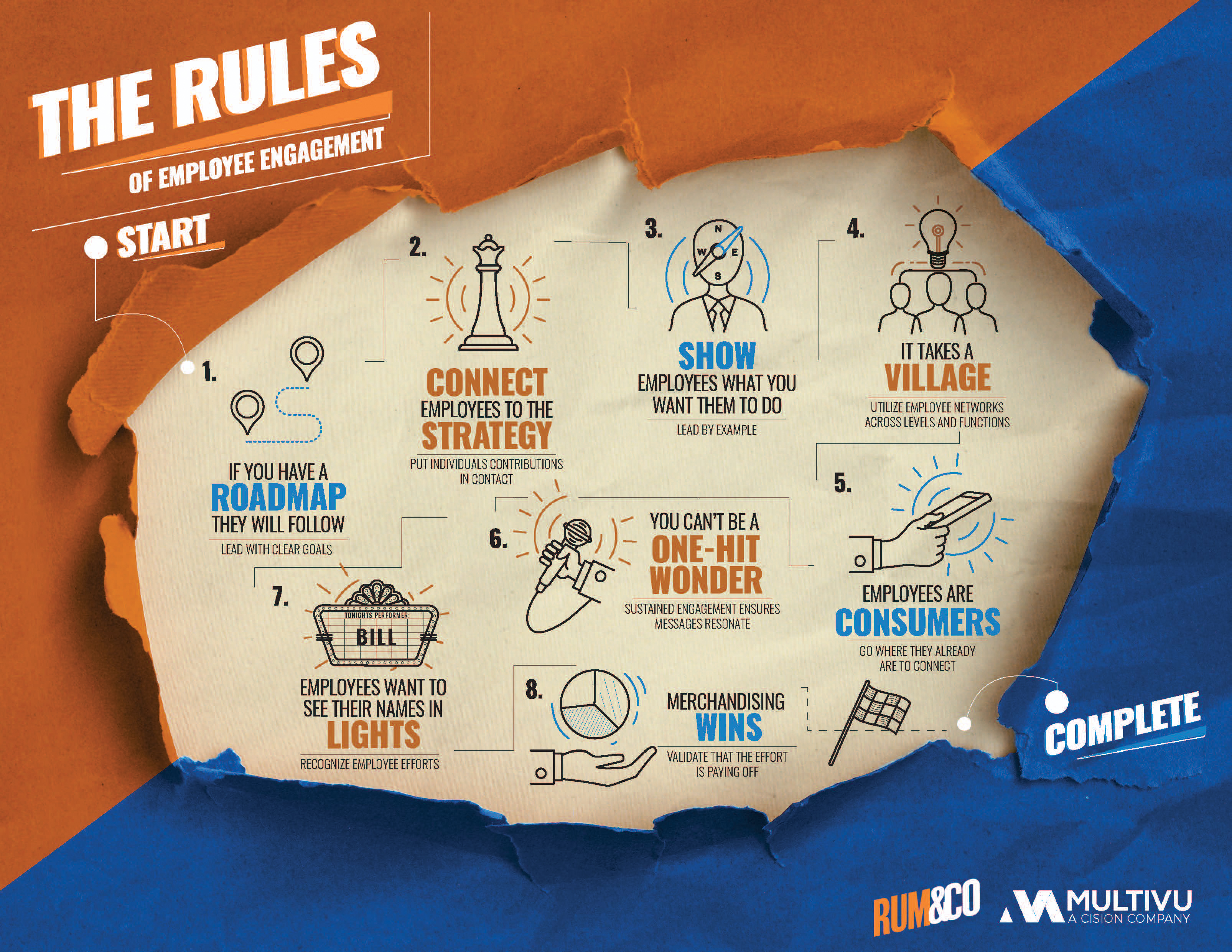 THE RULES
OF EMPLOYEE ENGAGEMENT

START

1.
IF YOU HAVE A ROADMAP THEY WILL FOLLOW
LEAD WITH CLEAR GOALS

2.
CONNECT EMPLOYEES TO THE STRATEGY
PUT INDIVIDUALS CONTRIBUTIONS IN CONTACT

3.
N W E S
SHOW EMPLOYEES WHAT YOU WANT THEM TO DO
LEAD BY EXAMPLE

4.
IT TAKES A VILLAGE
UTILIZE EMPLOYEE NETWORKS ACROSS LEVELS AND FUNCTIONS

5.
EMPLOYEES ARE CONSUMERS
GO WHERE THEY ALREADY ARE TO CONNECT

6.
YOU CAN'T BE A ONE-HIT WONDER
SUSTAINED ENGAGEMENT ENSURES MESSAGES RESONATE

7.
TONIGHTS PERFORMER:
BILL
EMPLOYEES WANT TO SEE THEIR NAMES IN LIGHTS
RECOGNIZE EMPLOYEE EFFORTS

8.
MERCHANDISING WINS
VALIDATE THAT THE EFFORT IS PAYING OFF

COMPLETE

RUM&CO
MULTIVU
A CISION COMPANY