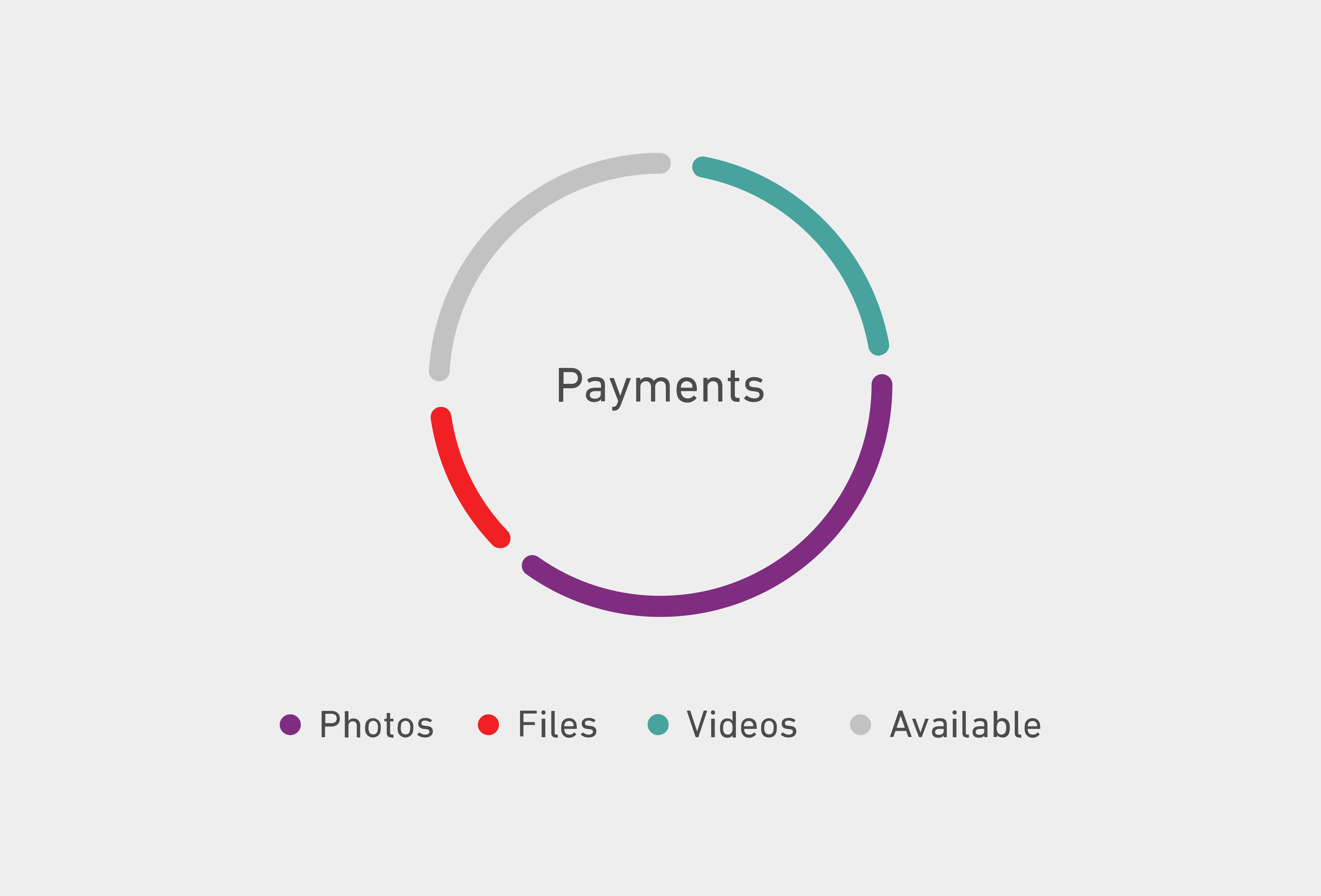 Payments

Photos Files Videos Available