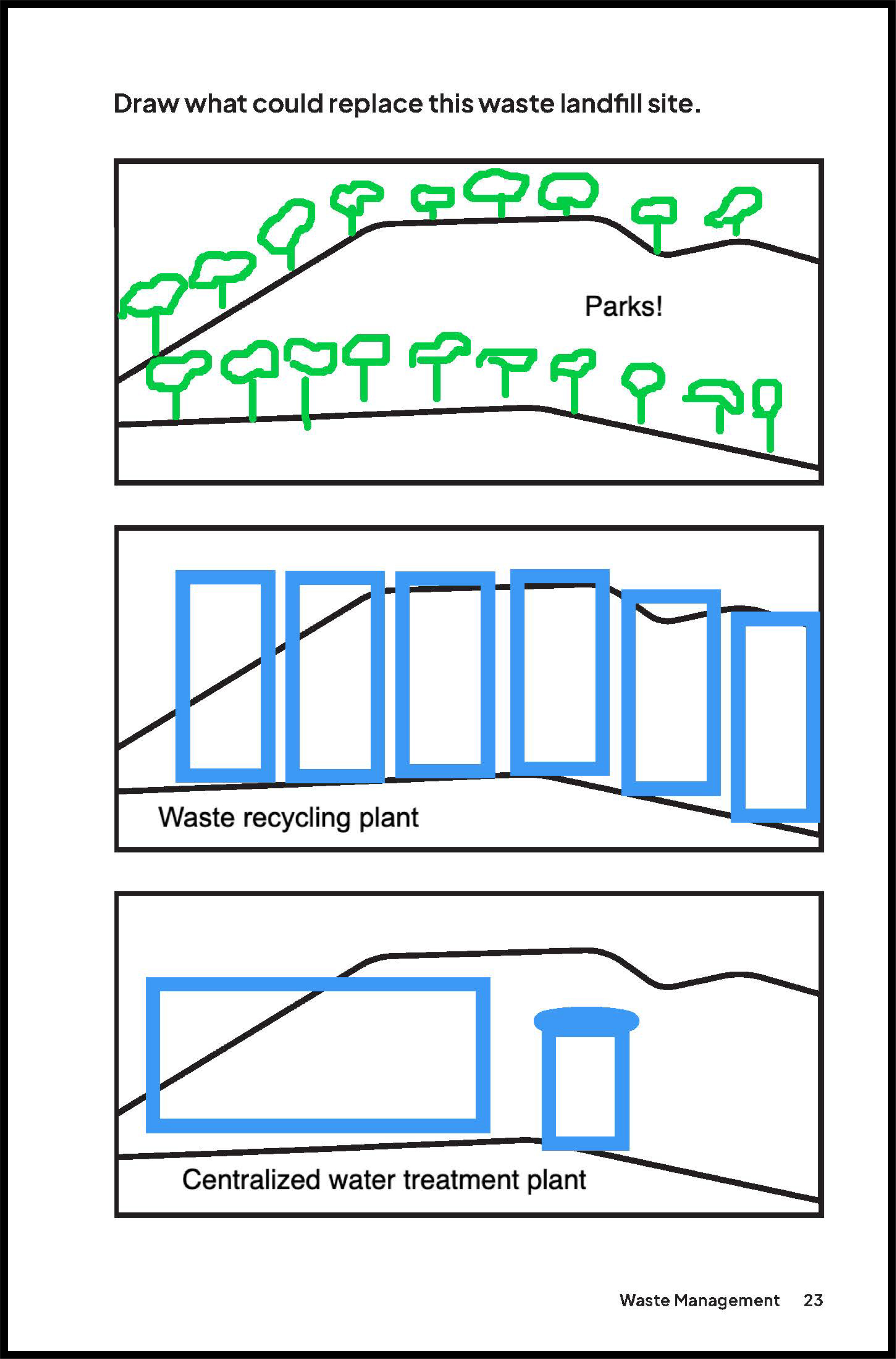 Draw what could replace this waste landfill site.

Parks!

Waste recycling plant

Centralized water treatment plant

Waste Management 23