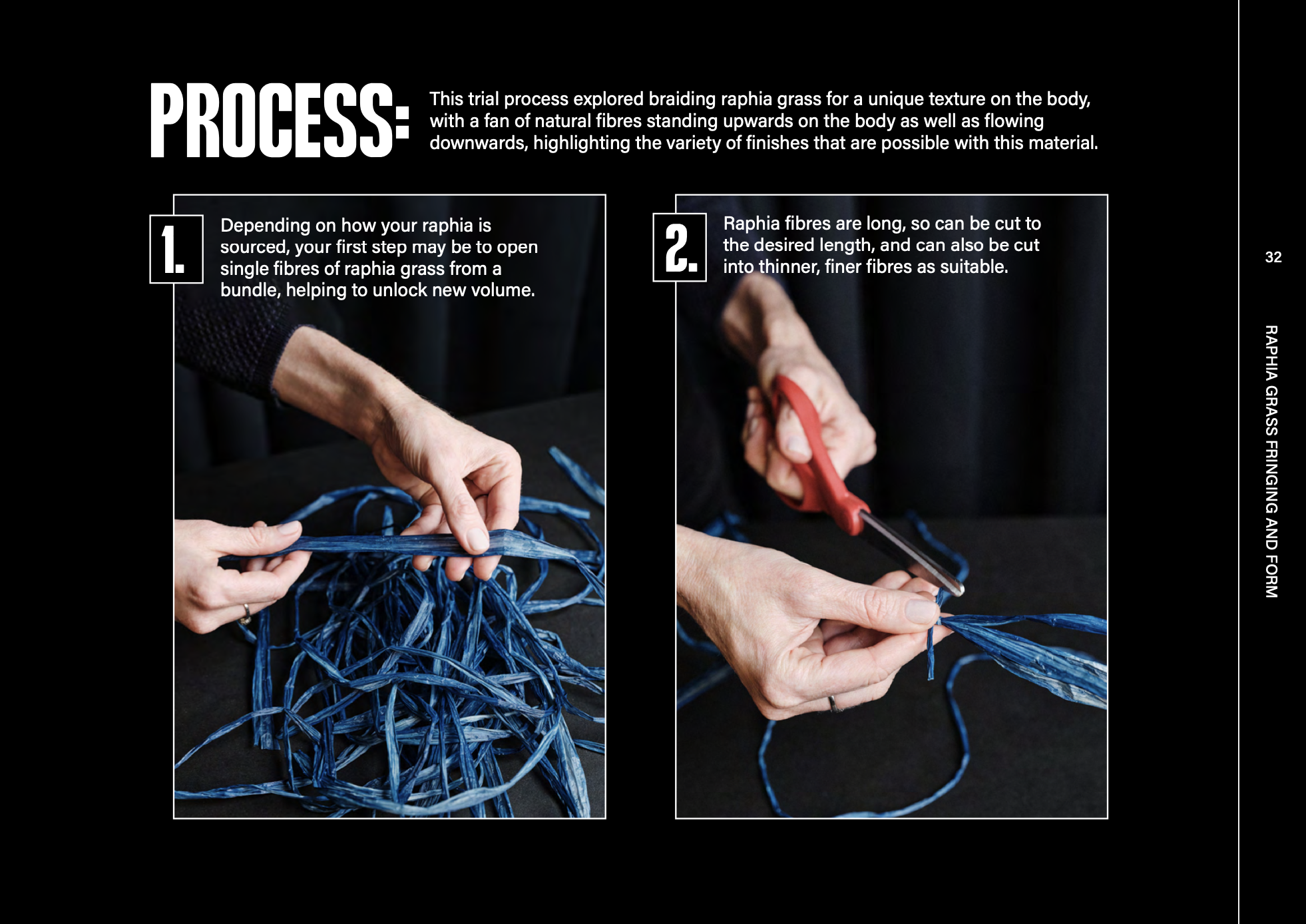 PROCESS: This trial process explored braiding raphia grass for a unique texture on the body, with a fan of natural fibres standing upwards on the body as well as flowing downwards, highlighting the variety of finishes that are possible with this material.

1. Depending on how your raphia is sourced, your first step may be to open single fibres of raphia grass from a bundle, helping to unlock new volume.

2. Raphia fibres are long, so can be cut to the desired length, and can also be cut into thinner, finer fibres as suitable.

32

RAPHIA GRASS FRINGING AND FORM