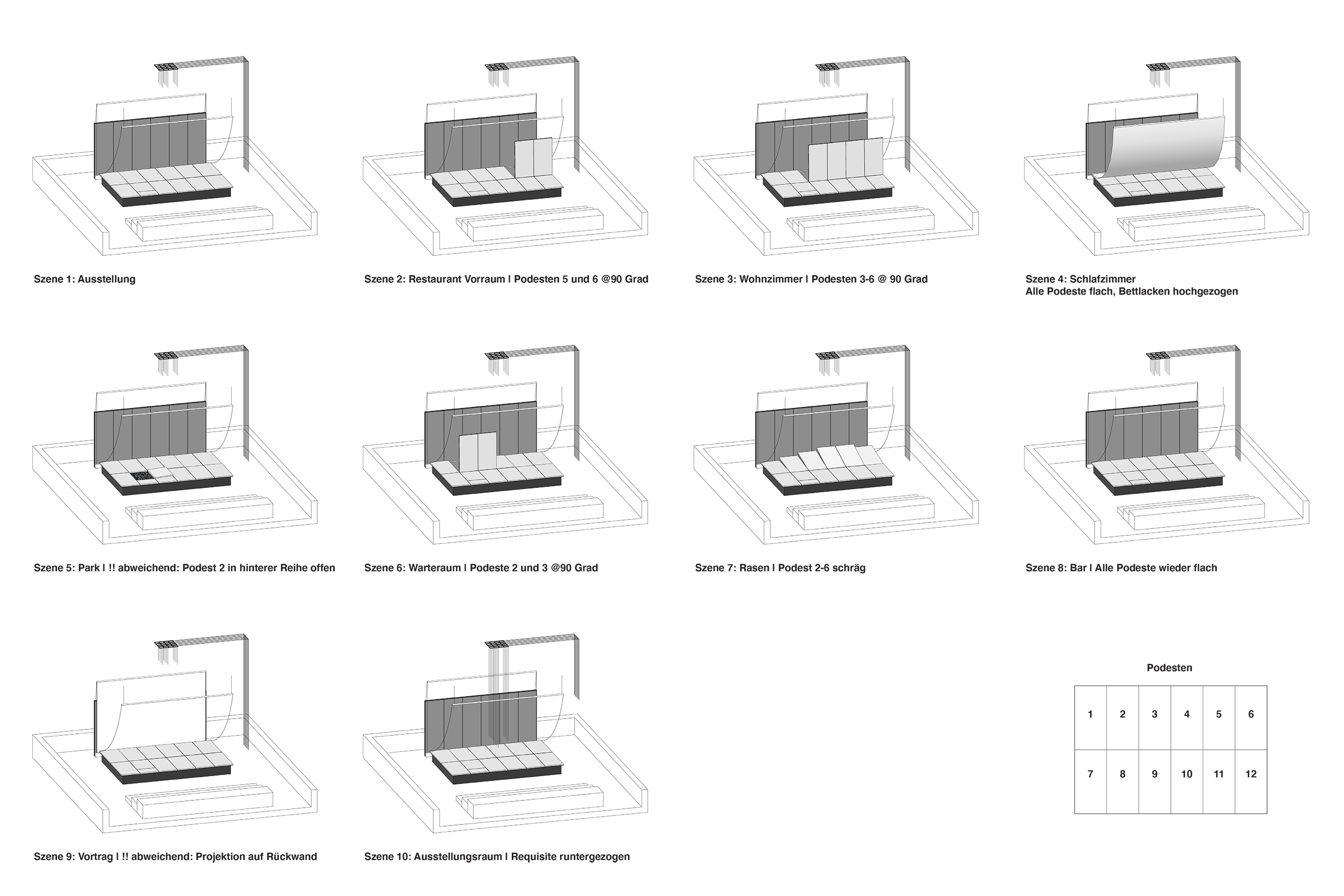 Szene 1: Ausstellung

Szene 2: Restaurant Vorraum | Podesten 5 und 6 @90 Grad

Szene 3: Wohnzimmer | Podesten 3-6 @ 90 Grad

Szene 4: Schlafzimmer
Alle Podeste flach, Bettlacken hochgezogen

Szene 5: Park | !! abweichend: Podest 2 in hinterer Reihe offen

Szene 6: Warteraum | Podeste 2 und 3 @90 Grad

Szene 7: Rasen | Podest 2-6 schräg

Szene 8: Bar | Alle Podeste wieder flach

Szene 9: Vortrag | !! abweichend: Projektion auf Rückwand

Szene 10: Ausstellungsraum | Requisite runtergezogen

Podesten

| 1 | 2 | 3 | 4 | 5 | 6 |
|---|---|---|---|---|---|
| 7 | 8 | 9 | 10 | 11 | 12 |