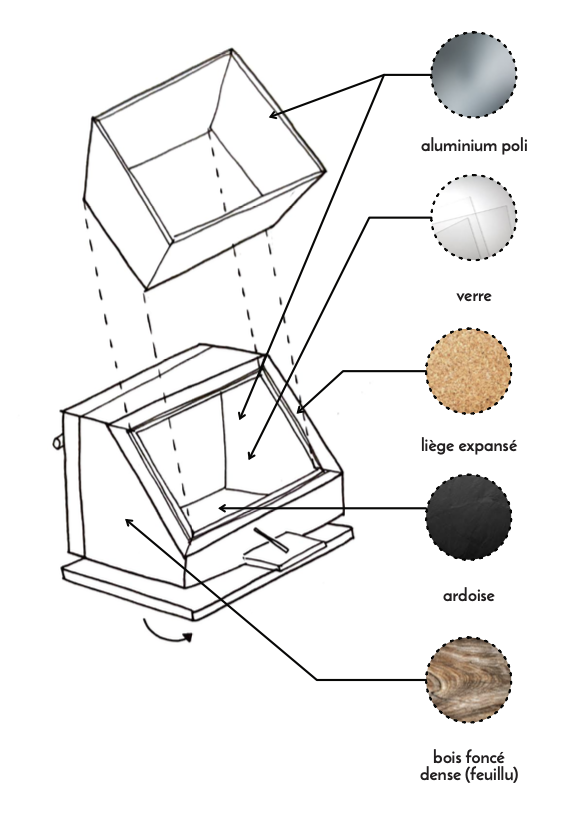 aluminium poli

verre

liège expansé

ardoise

bois foncé dense (feuillu)