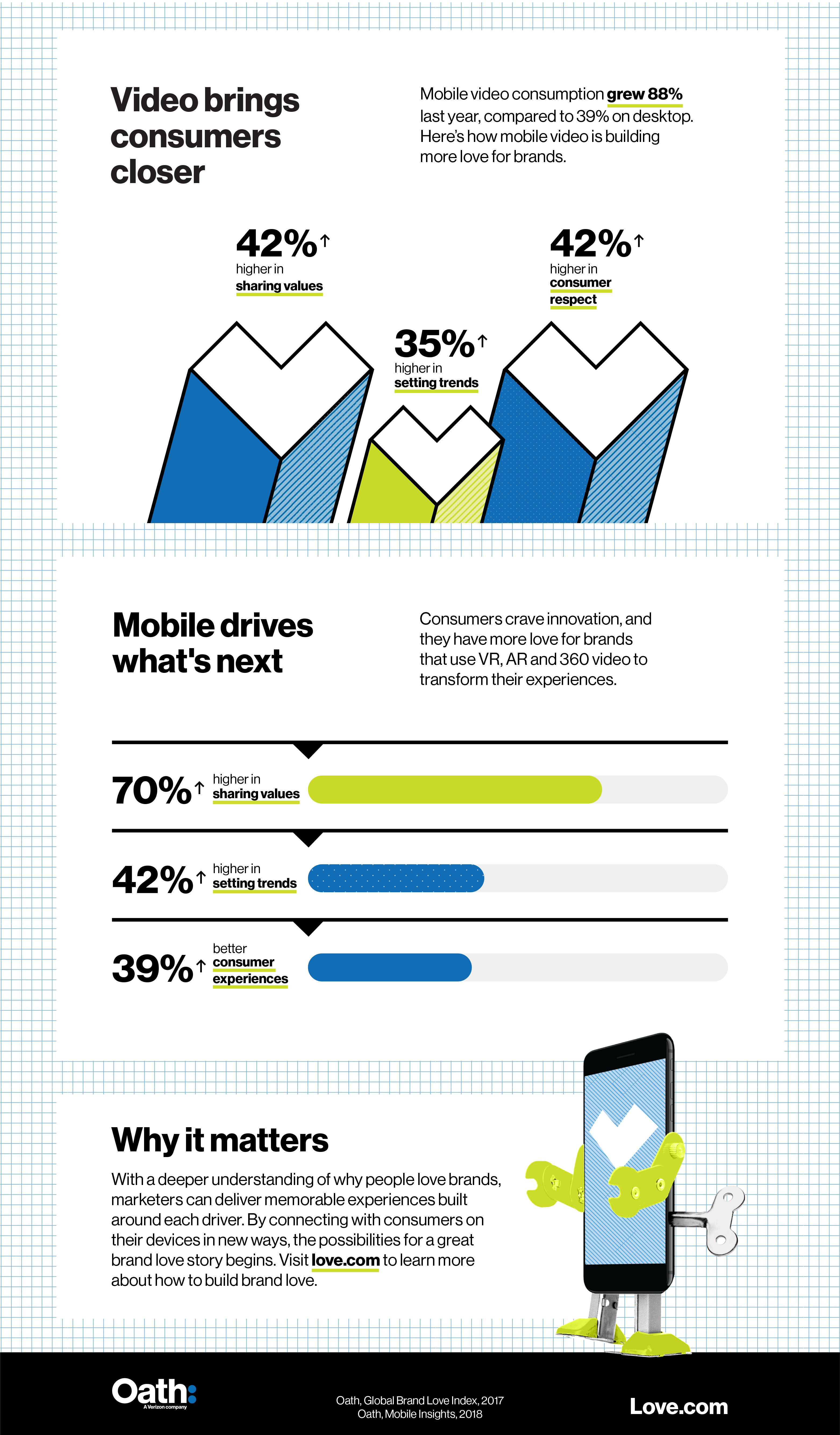 Video brings consumers closer

Mobile video consumption grew 88% last year, compared to 39% on desktop. Here's how mobile video is building more love for brands.

42%↑ higher in sharing values

35%↑ higher in setting trends

42%↑ higher in consumer respect

Mobile drives what's next

Consumers crave innovation, and they have more love for brands that use VR, AR and 360 video to transform their experiences.

70%↑ higher in sharing values

42%↑ higher in setting trends

39%↑ better consumer experiences

Why it matters

With a deeper understanding of why people love brands, marketers can deliver memorable experiences built around each driver. By connecting with consumers on their devices in new ways, the possibilities for a great brand love story begins. Visit love.com to learn more about how to build brand love.

Oath: A Verizon company

Oath, Global Brand Love Index, 2017
Oath, Mobile Insights, 2018

Love.com