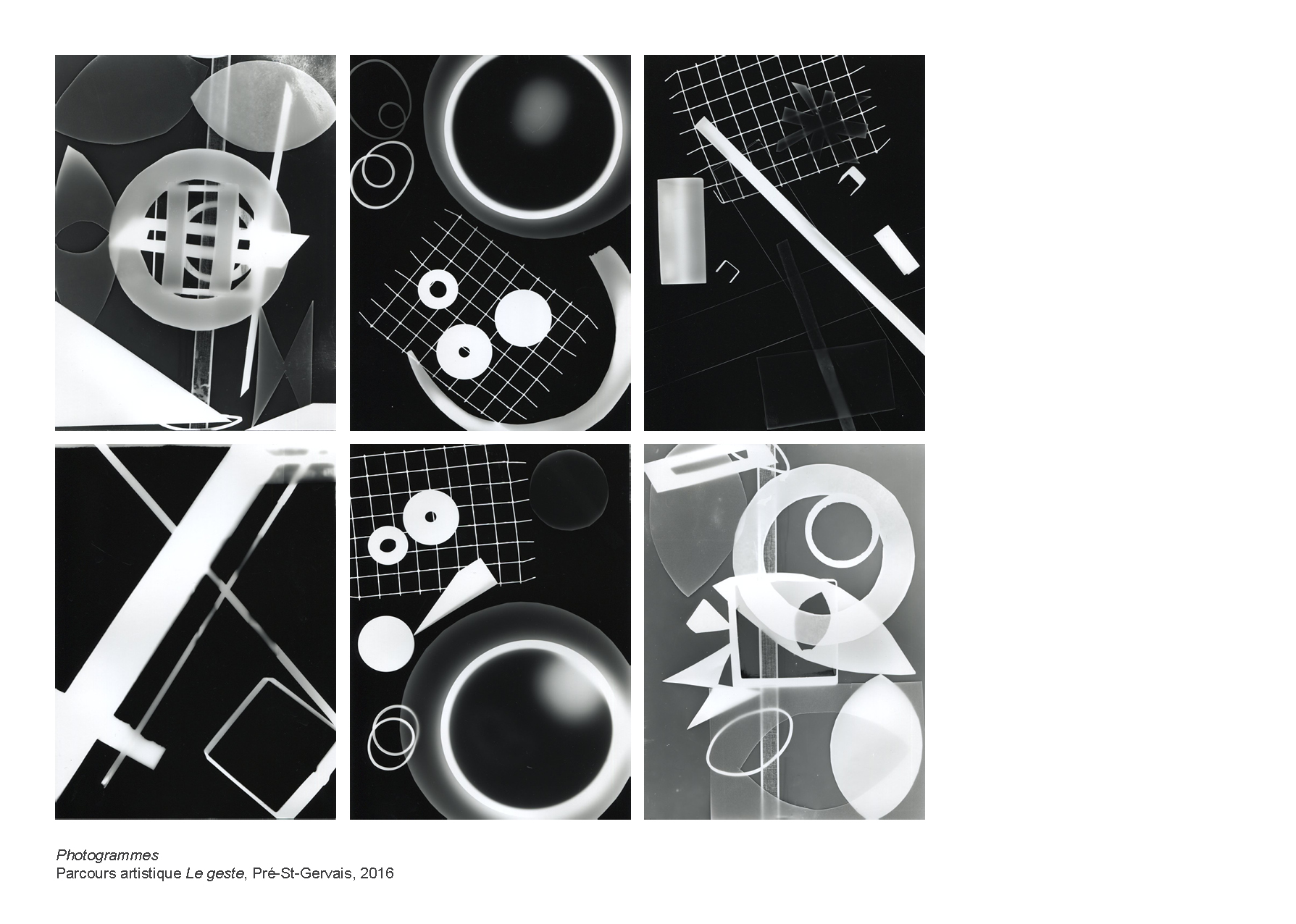 Photogrammes
Parcours artistique Le geste, Pré-St-Gervais, 2016