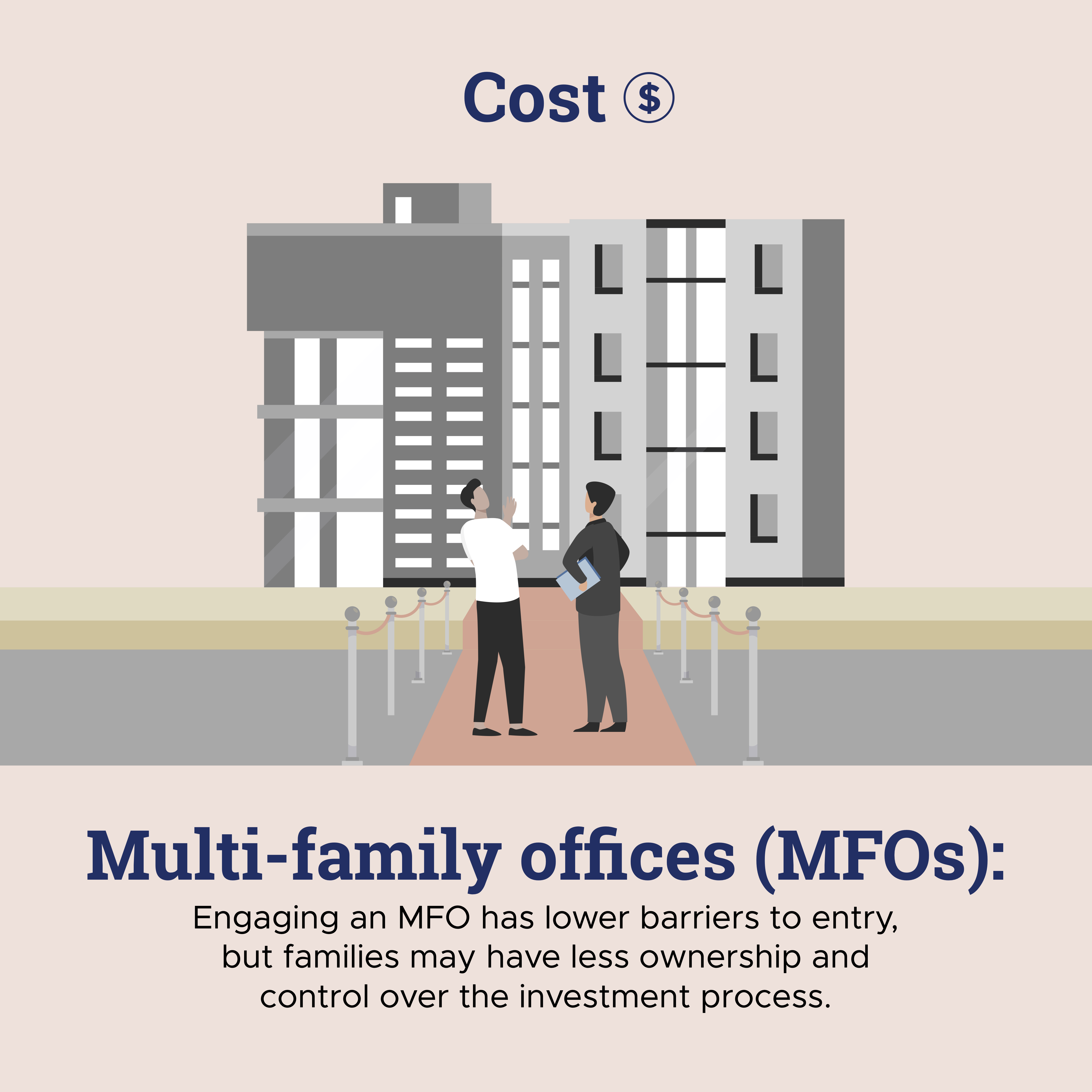 Cost $

Multi-family offices (MFOs):

Engaging an MFO has lower barriers to entry, but families may have less ownership and control over the investment process.