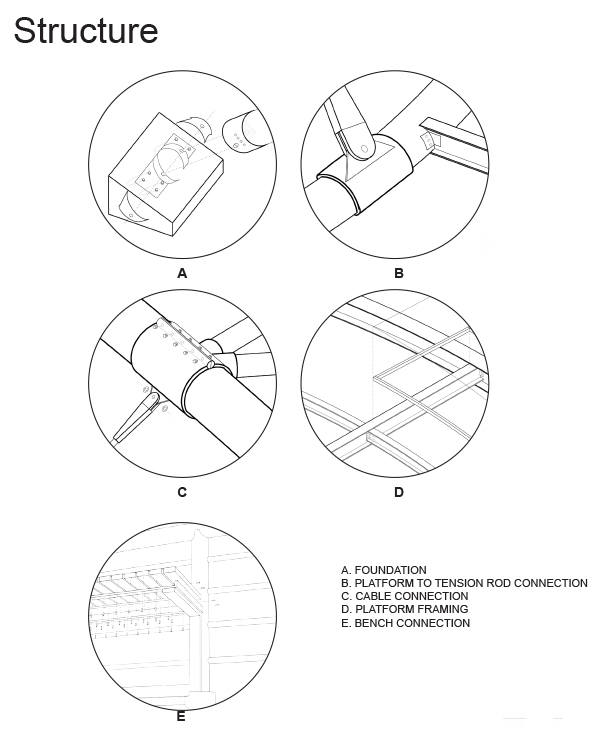 Structure

A

B

C

D

E

A. FOUNDATION
B. PLATFORM TO TENSION ROD CONNECTION
C. CABLE CONNECTION
D. PLATFORM FRAMING
E. BENCH CONNECTION