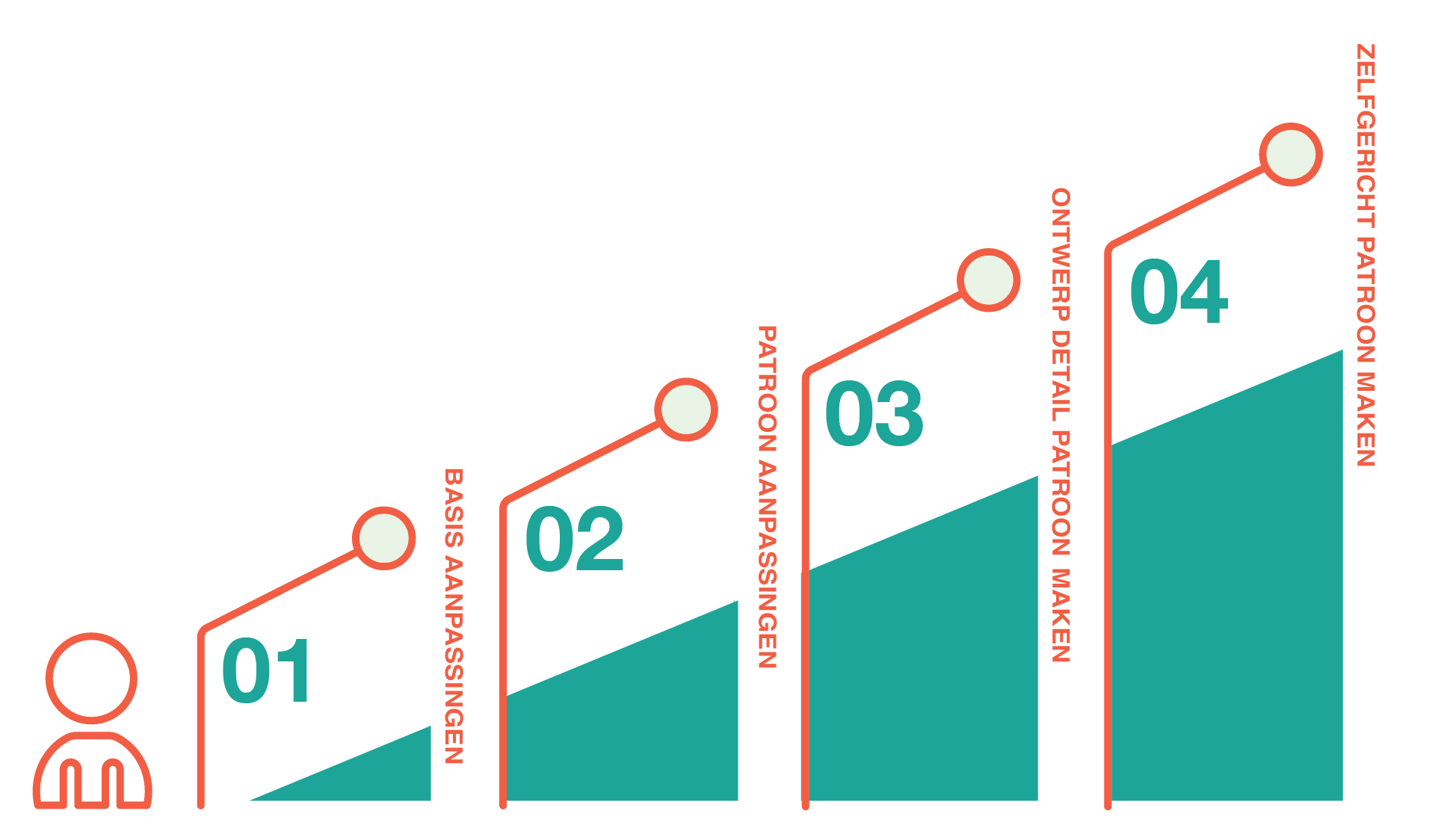 01
BASIS AANPASSINGEN

02
PATROON AANPASSINGEN

03
ONTWERP DETAIL PATROON MAKEN

04
ZELFGERICHT PATROON MAKEN