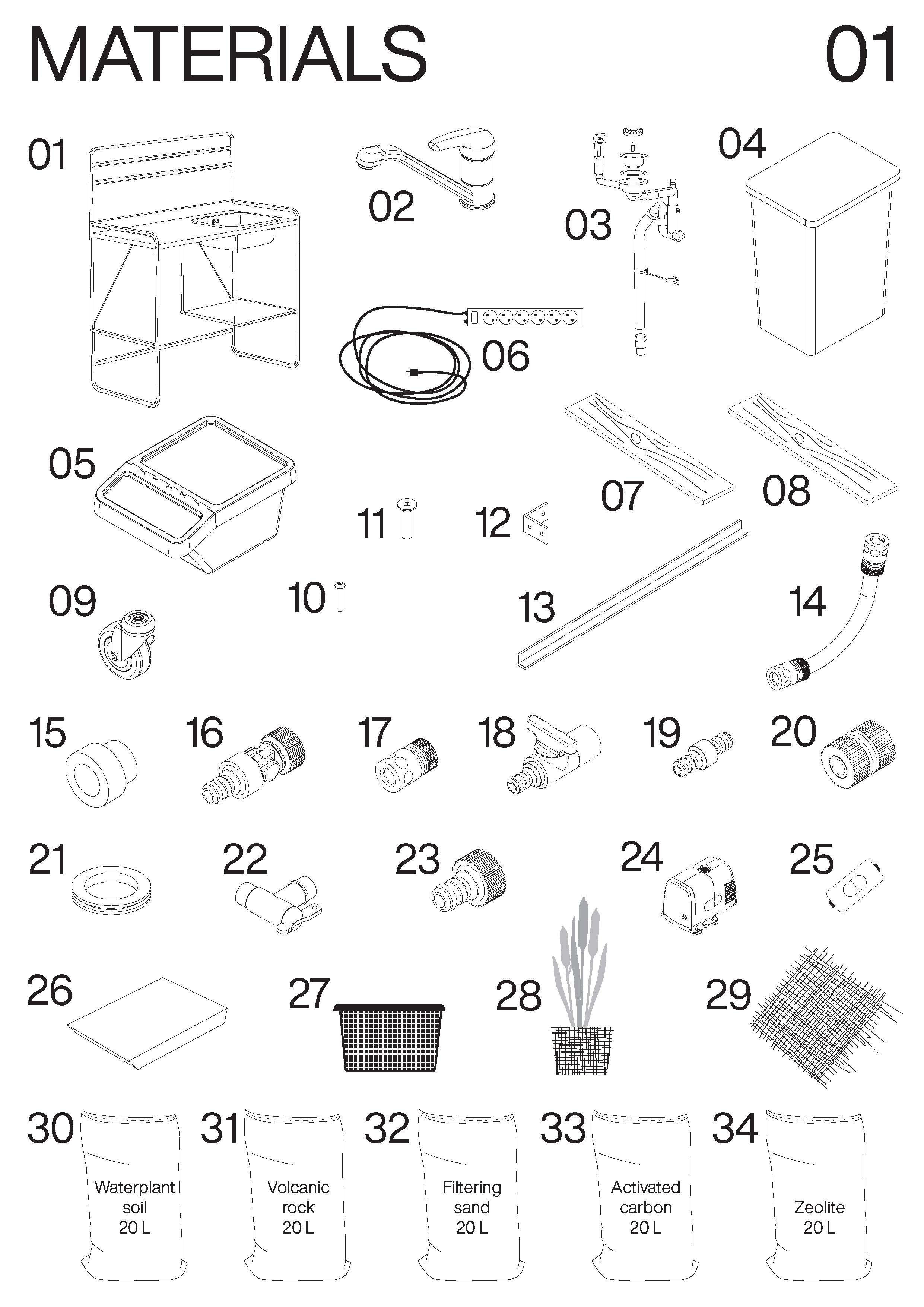 MATERIALS 01

01

02

03

04

06

05

07

08

11

12

09

10

13

14

15

16

17

18

19

20

21

22

23

24

25

26

27

28

29

30
Waterplant soil 20 L

31
Volcanic rock 20 L

32
Filtering sand 20 L

33
Activated carbon 20 L

34
Zeolite 20 L