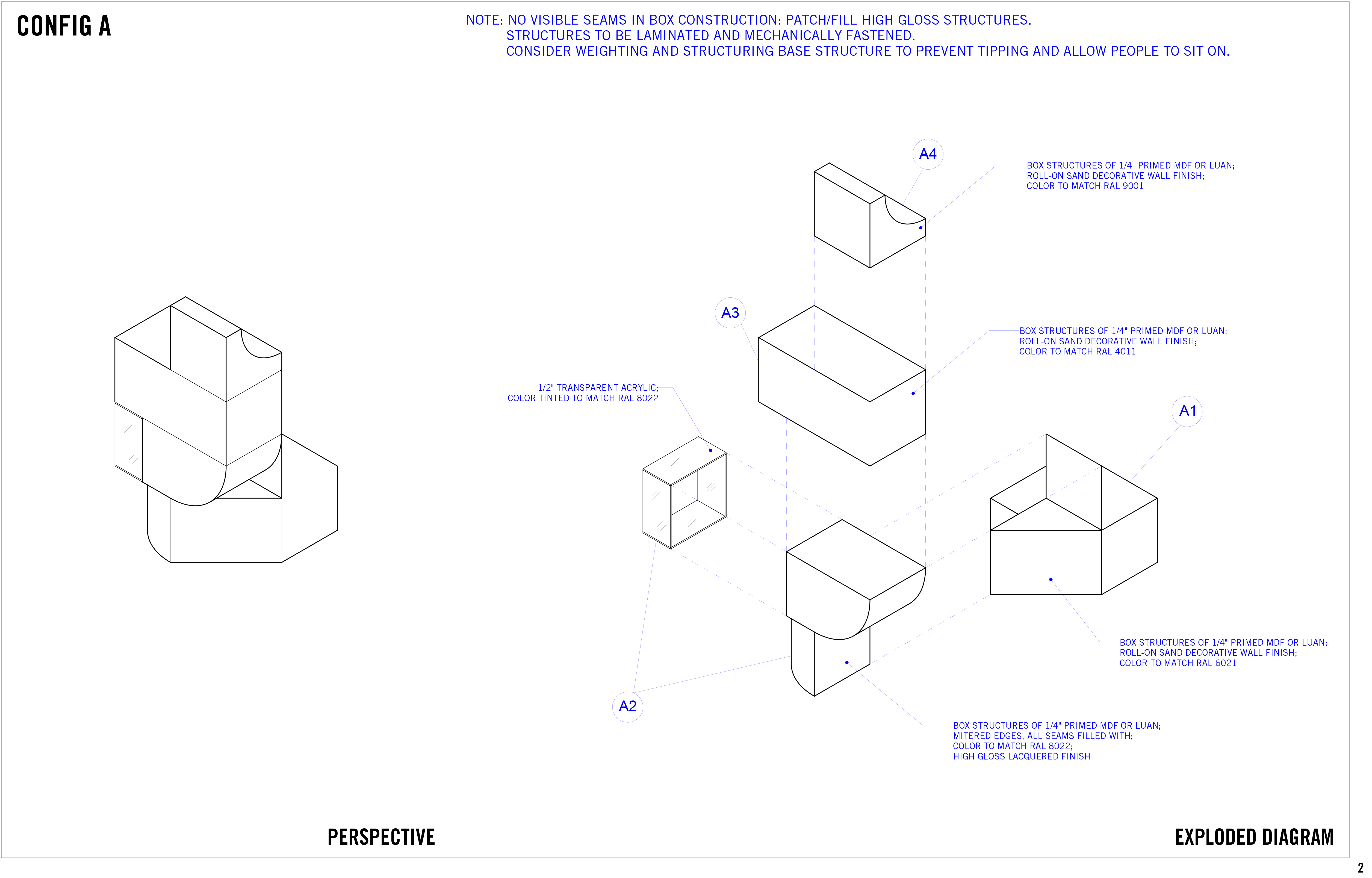 CONFIG A

NOTE: NO VISIBLE SEAMS IN BOX CONSTRUCTION: PATCH/FILL HIGH GLOSS STRUCTURES.
STRUCTURES TO BE LAMINATED AND MECHANICALLY FASTENED.
CONSIDER WEIGHTING AND STRUCTURING BASE STRUCTURE TO PREVENT TIPPING AND ALLOW PEOPLE TO SIT ON.

A4

BOX STRUCTURES OF 1/4" PRIMED MDF OR LUAN;
ROLL-ON SAND DECORATIVE WALL FINISH;
COLOR TO MATCH RAL 9001

A3

BOX STRUCTURES OF 1/4" PRIMED MDF OR LUAN;
ROLL-ON SAND DECORATIVE WALL FINISH;
COLOR TO MATCH RAL 4011

1/2" TRANSPARENT ACRYLIC;
COLOR TINTED TO MATCH RAL 8022

A1

BOX STRUCTURES OF 1/4" PRIMED MDF OR LUAN;
ROLL-ON SAND DECORATIVE WALL FINISH;
COLOR TO MATCH RAL 6021

A2

BOX STRUCTURES OF 1/4" PRIMED MDF OR LUAN;
MITERED EDGES, ALL SEAMS FILLED WITH;
COLOR TO MATCH RAL 8022;
HIGH GLOSS LACQUERED FINISH

PERSPECTIVE

EXPLODED DIAGRAM

2