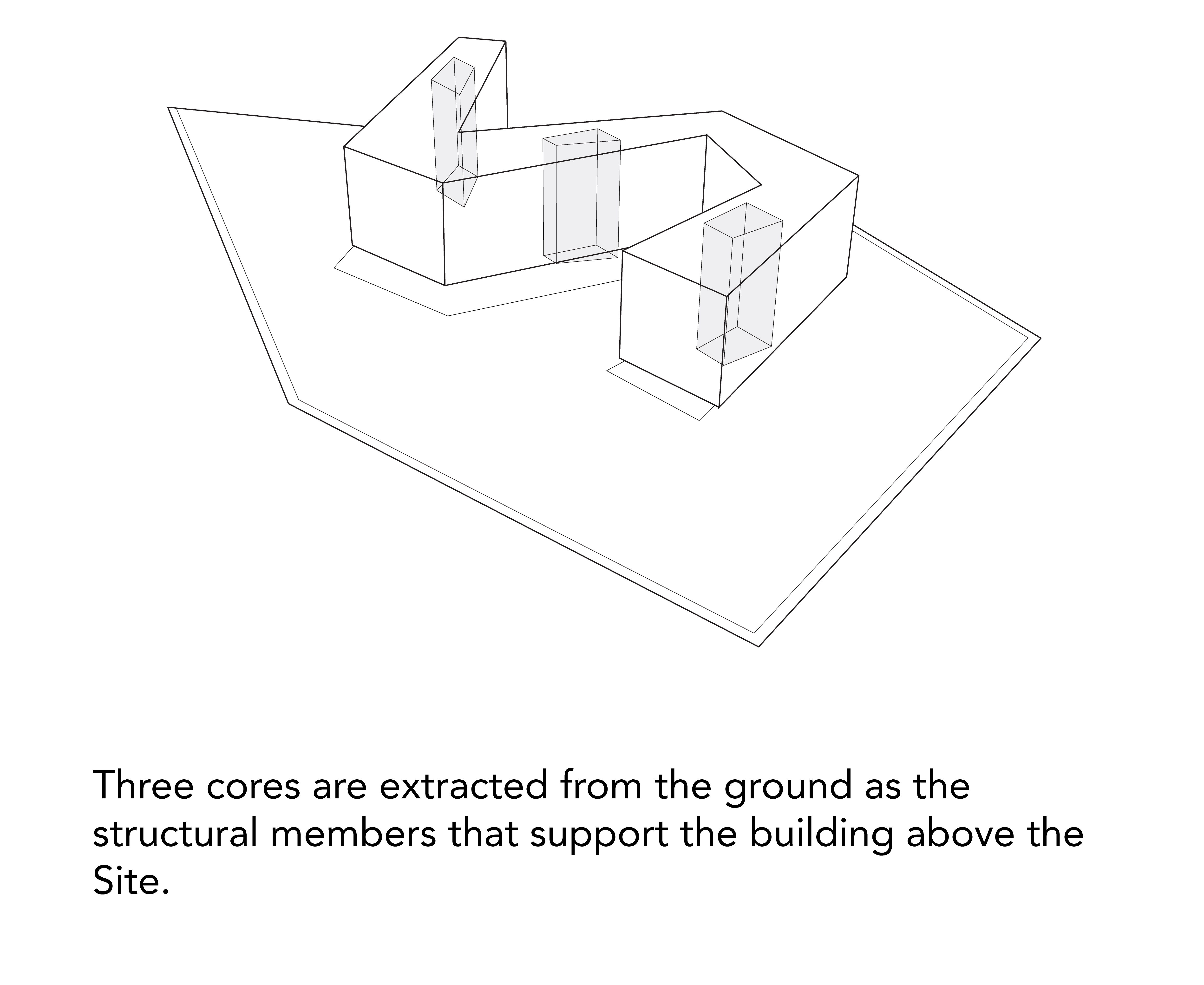 Three cores are extracted from the ground as the structural members that support the building above the Site.