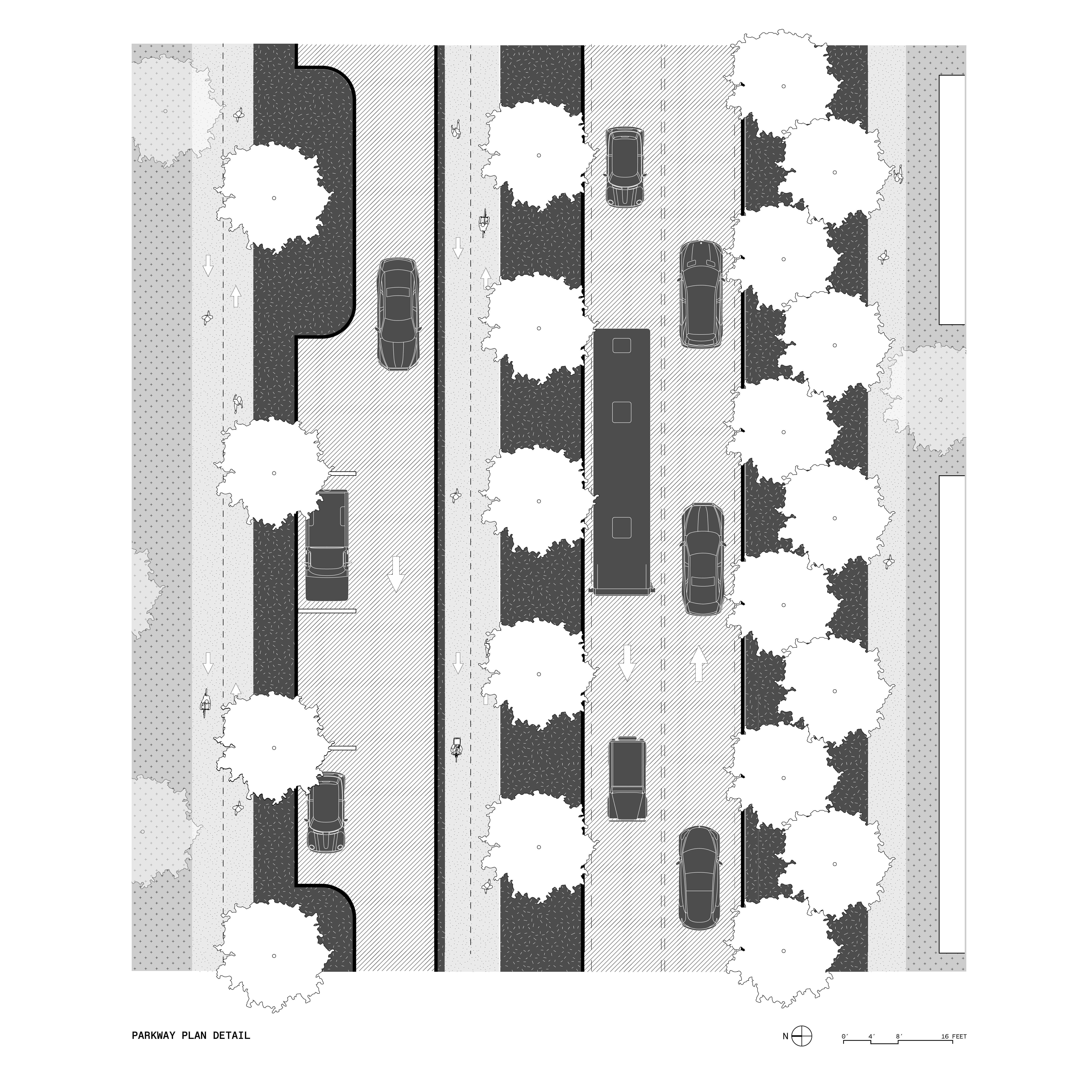 PARKWAY PLAN DETAIL

N

0' 4' 8' 16 FEET