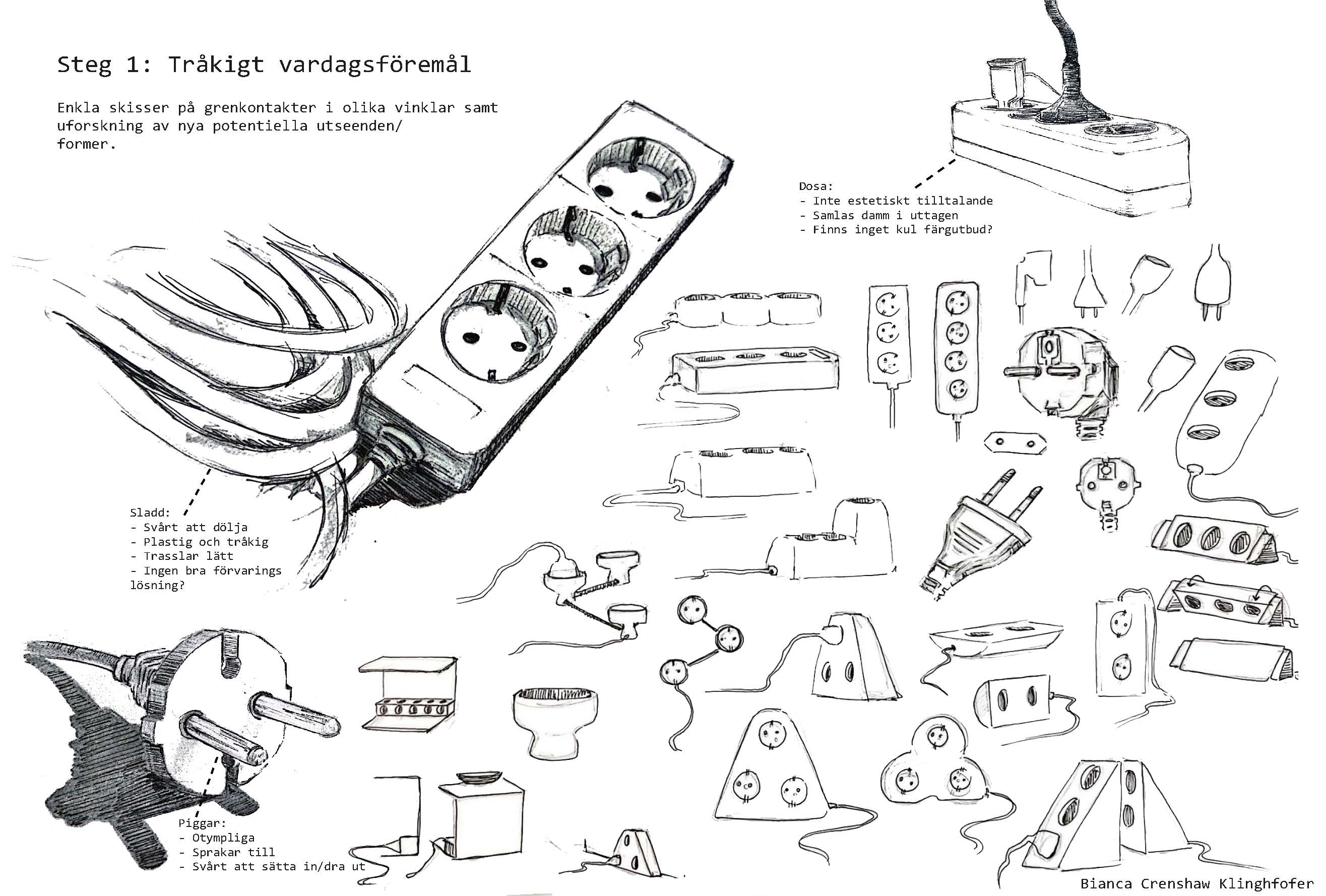 Steg 1: Tråkigt vardagsföremål

Enkla skisser på grenkontakter i olika vinklar samt uforskning av nya potentiella utseenden/ former.

Dosa:
- Inte estetiskt tilltalande
- Samlas damm i uttagen
- Finns inget kul färgutbud?

Sladd:
- Svårt att dölja
- Plastig och tråkig
- Trasslar lätt
- Ingen bra förvarings lösning?

Piggar:
- Otympliga
- Sprakar till
- Svårt att sätta in/dra ut

Bianca Crenshaw Klinghfofer