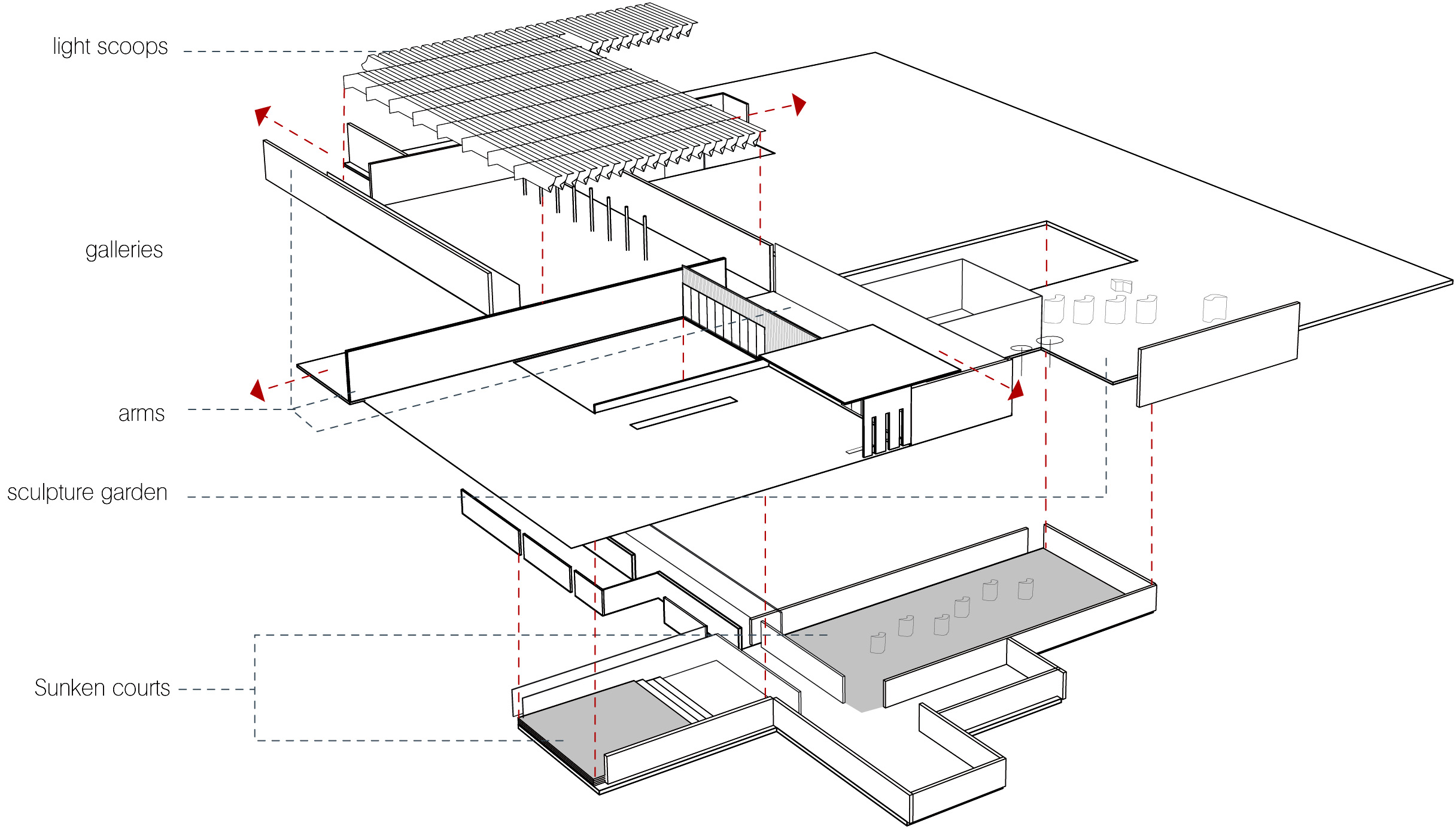 light scoops

galleries

arms

sculpture garden

Sunken courts