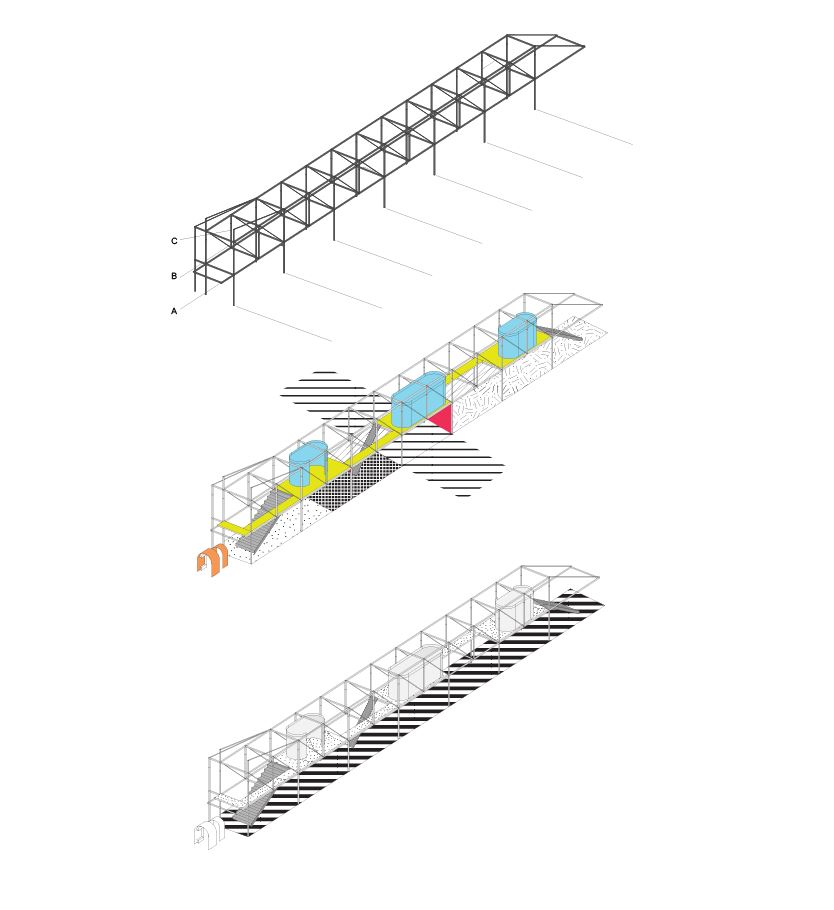 C

B

A