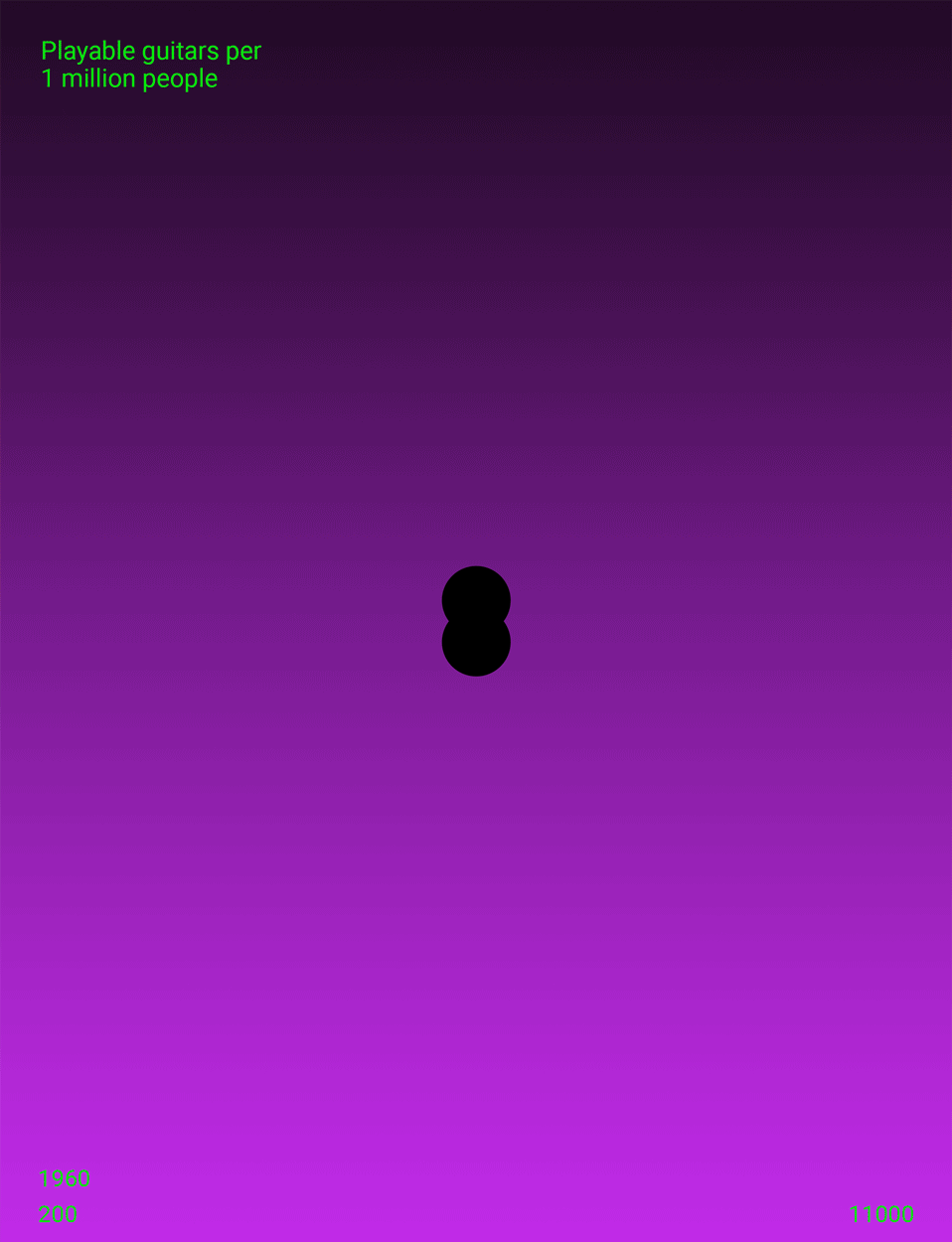 Playable guitars per
1 million people

1960
200

11000