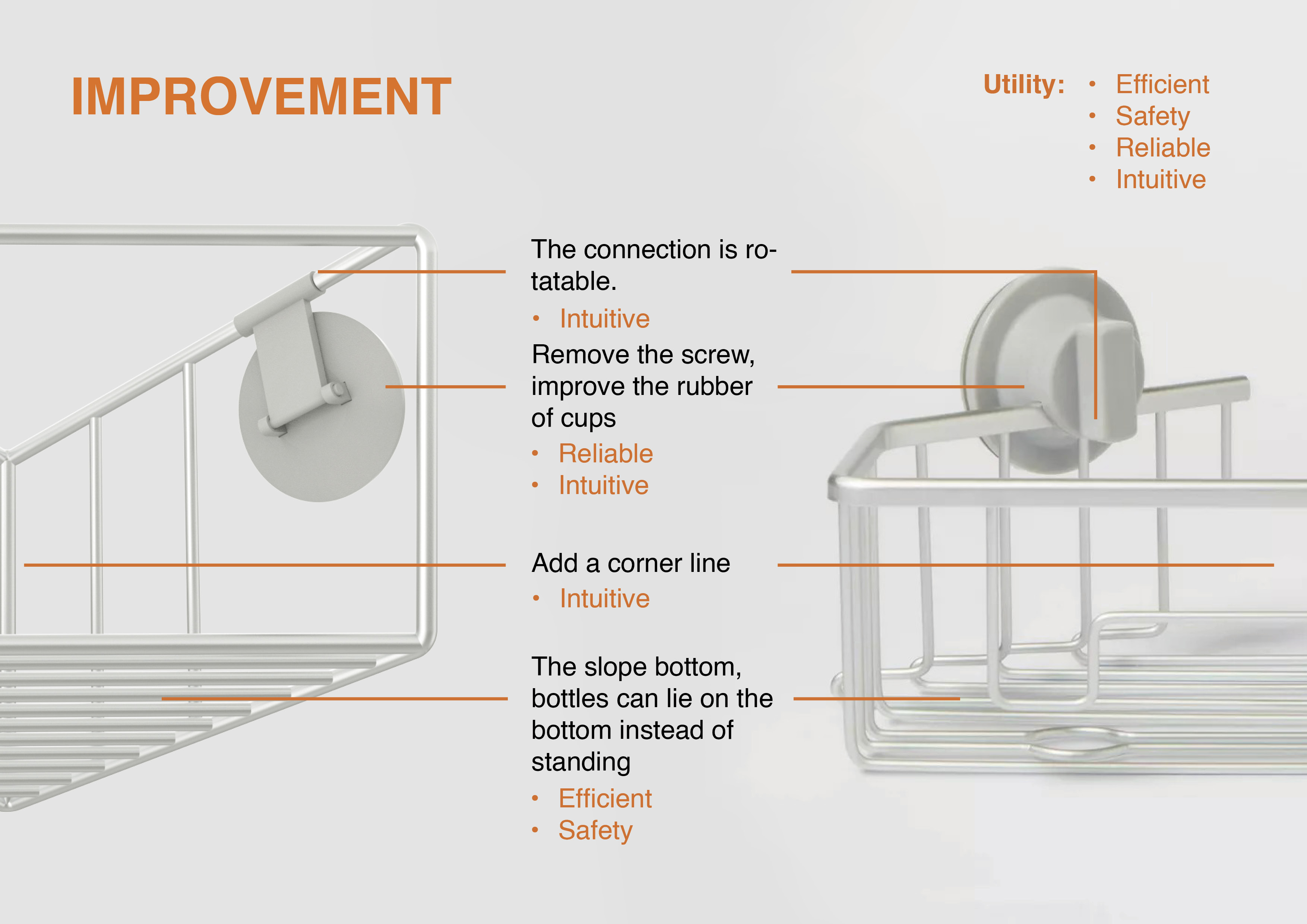 IMPROVEMENT

Utility:
• Efficient
• Safety
• Reliable
• Intuitive

The connection is rotatable.
• Intuitive

Remove the screw, improve the rubber of cups
• Reliable
• Intuitive

Add a corner line
• Intuitive

The slope bottom, bottles can lie on the bottom instead of standing
• Efficient
• Safety