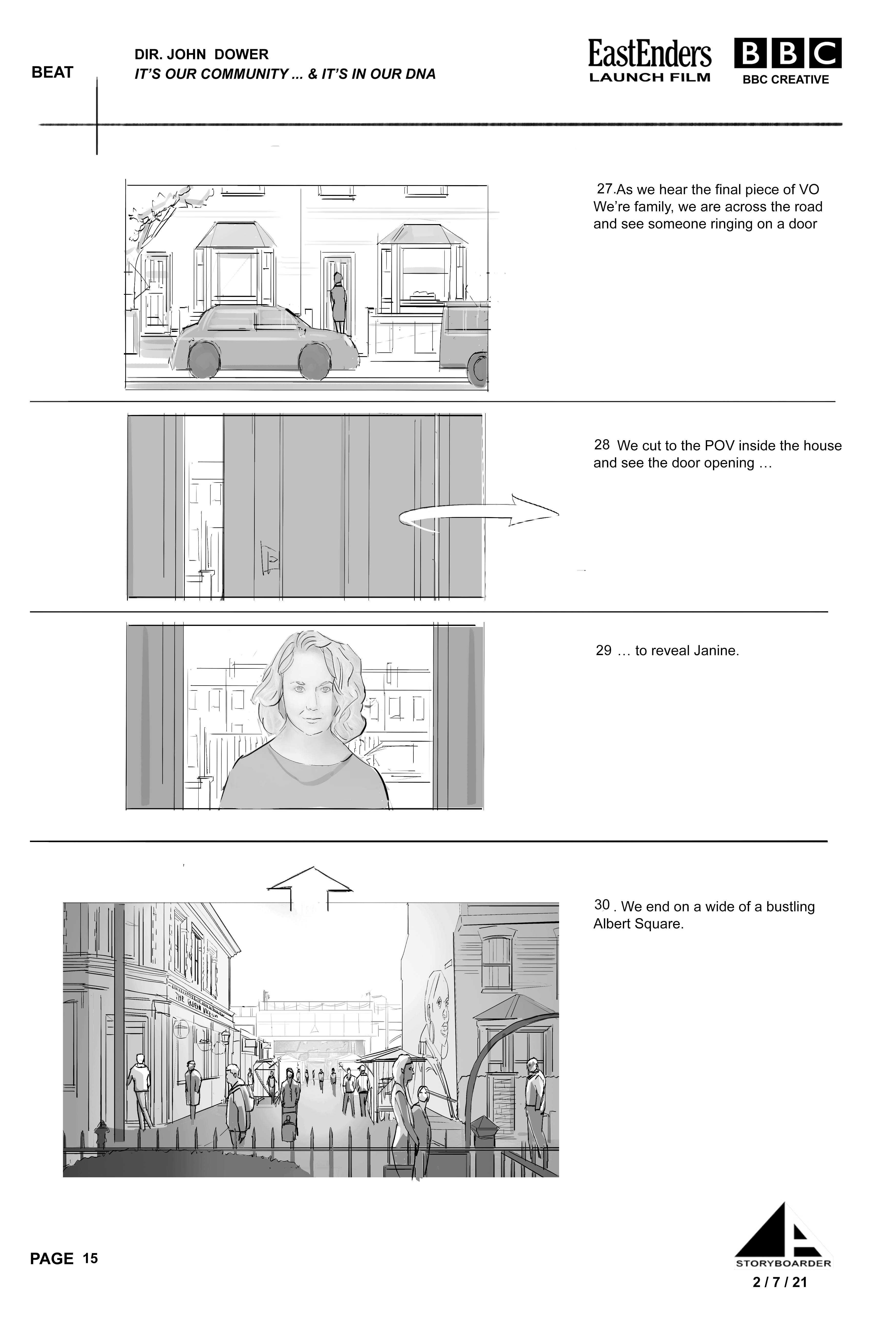 BEAT

DIR. JOHN DOWER
IT'S OUR COMMUNITY ... & IT'S IN OUR DNA

EastEnders
LAUNCH FILM

BBC
BBC CREATIVE

27.As we hear the final piece of VO We're family, we are across the road and see someone ringing on a door

28 We cut to the POV inside the house and see the door opening …

29 … to reveal Janine.

30 . We end on a wide of a bustling Albert Square.

PAGE 15

STORYBOARDER
2 / 7 / 21