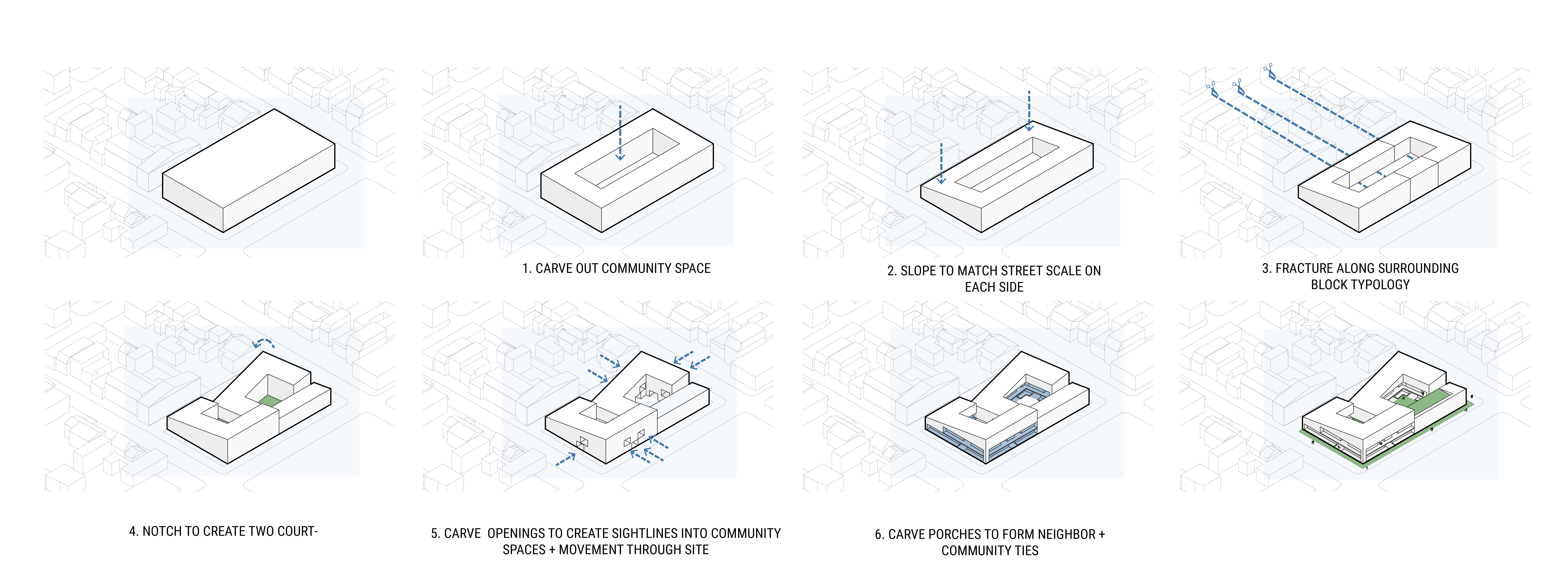 1. CARVE OUT COMMUNITY SPACE

2. SLOPE TO MATCH STREET SCALE ON EACH SIDE

3. FRACTURE ALONG SURROUNDING BLOCK TYPOLOGY

4. NOTCH TO CREATE TWO COURT-

5. CARVE OPENINGS TO CREATE SIGHTLINES INTO COMMUNITY SPACES + MOVEMENT THROUGH SITE

6. CARVE PORCHES TO FORM NEIGHBOR + COMMUNITY TIES