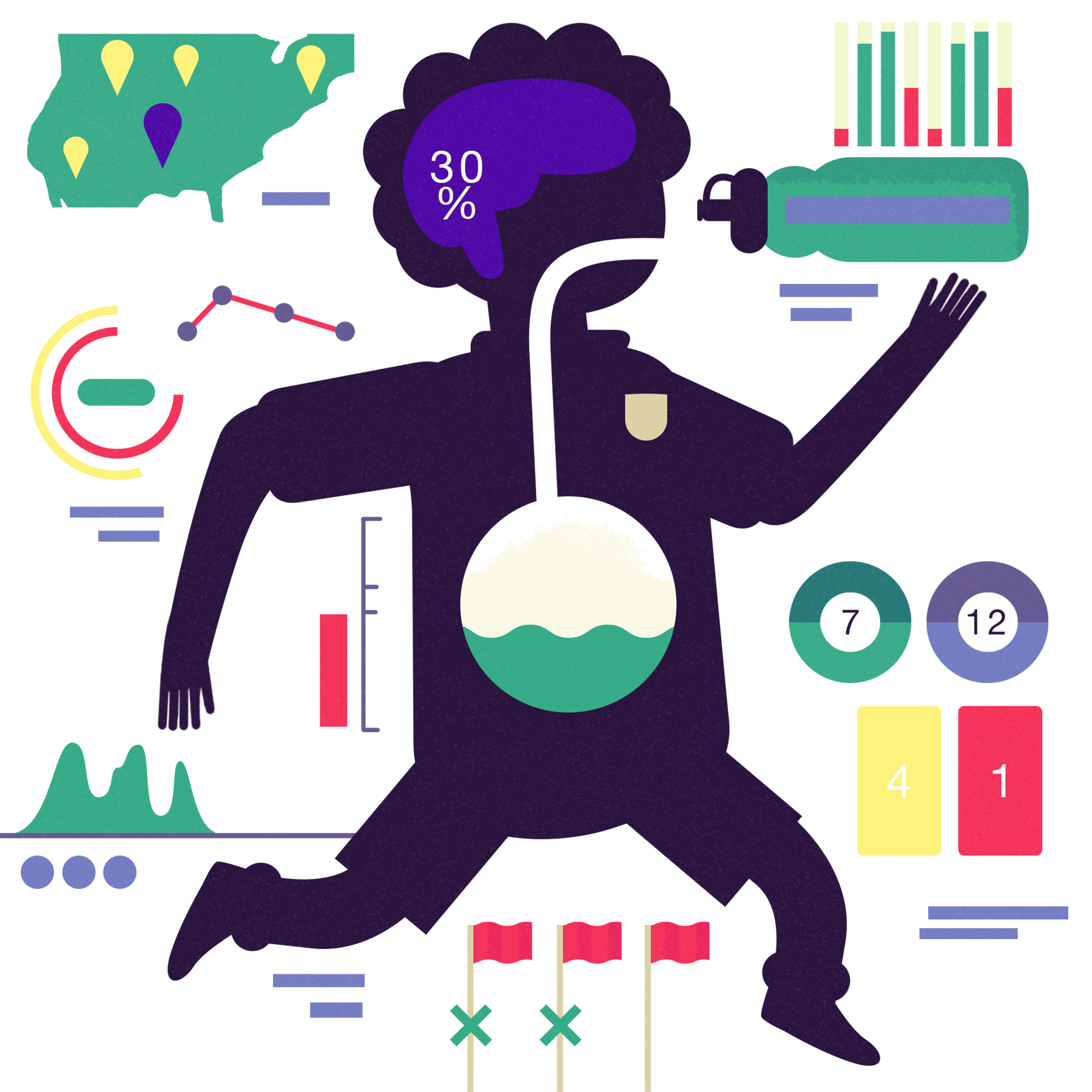 30
%

7

12

4

1