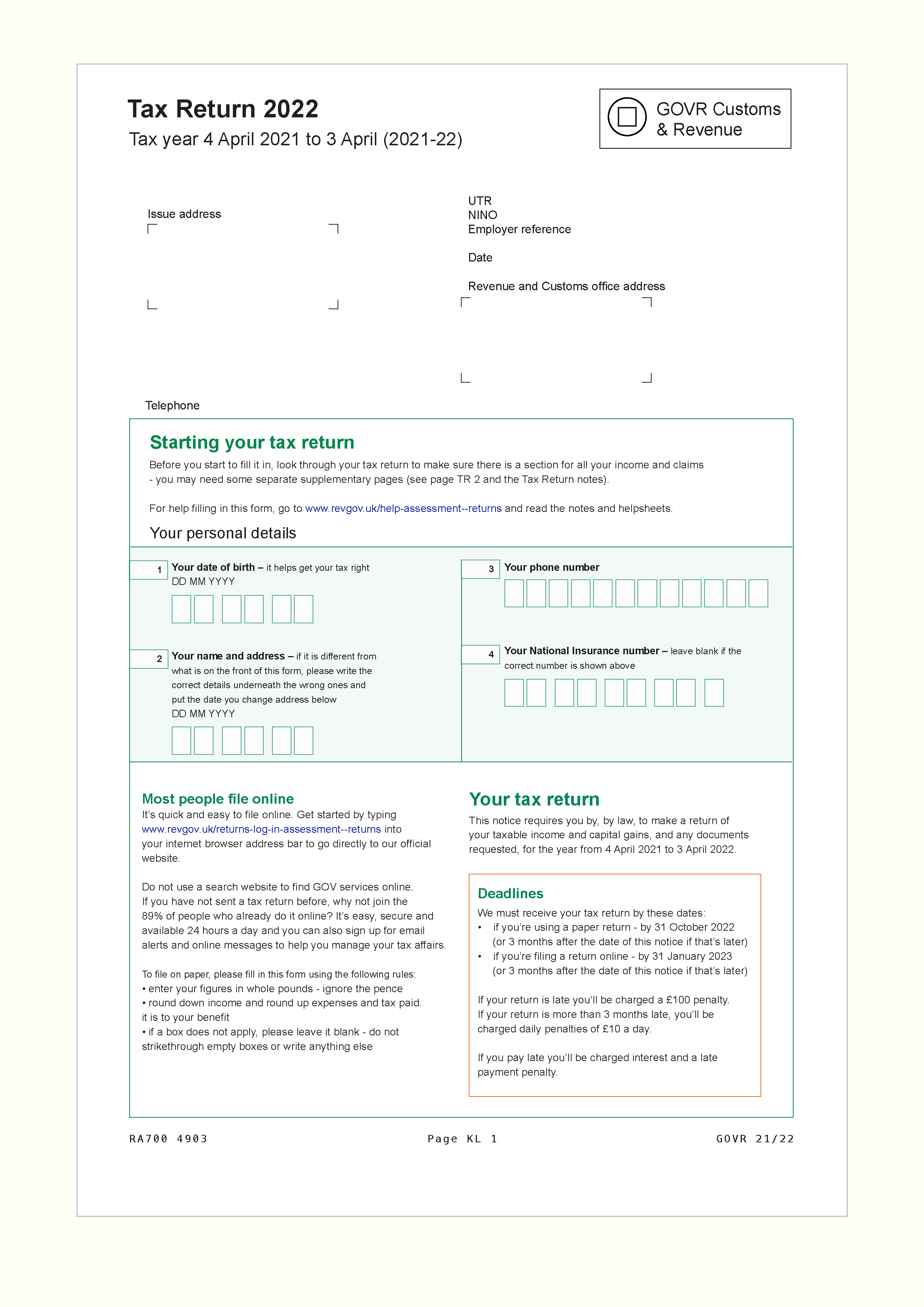 Tax Return 2022
Tax year 4 April 2021 to 3 April (2021-22)

GOVR Customs & Revenue

Issue address

UTR
NINO
Employer reference

Date

Revenue and Customs office address

Telephone

Starting your tax return
Before you start to fill it in, look through your tax return to make sure there is a section for all your income and claims - you may need some separate supplementary pages (see page TR 2 and the Tax Return notes).

For help filling in this form, go to www.revgov.uk/help-assessment--returns and read the notes and helpsheets.

Your personal details

1 Your date of birth – it helps get your tax right
DD MM YYYY

2 Your name and address – if it is different from what is on the front of this form, please write the correct details underneath the wrong ones and put the date you change address below
DD MM YYYY

3 Your phone number

4 Your National Insurance number – leave blank if the correct number is shown above

Most people file online
It's quick and easy to file online. Get started by typing www.revgov.uk/returns-log-in-assessment--returns into your internet browser address bar to go directly to our official website.

Do not use a search website to find GOV services online. If you have not sent a tax return before, why not join the 89% of people who already do it online? It's easy, secure and available 24 hours a day and you can also sign up for email alerts and online messages to help you manage your tax affairs.

To file on paper, please fill in this form using the following rules:
• enter your figures in whole pounds - ignore the pence
• round down income and round up expenses and tax paid. it is to your benefit
• if a box does not apply, please leave it blank - do not strikethrough empty boxes or write anything else

Your tax return
This notice requires you by, by law, to make a return of your taxable income and capital gains, and any documents requested, for the year from 4 April 2021 to 3 April 2022.

Deadlines
We must receive your tax return by these dates:
• if you're using a paper return - by 31 October 2022 (or 3 months after the date of this notice if that's later)
• if you're filing a return online - by 31 January 2023 (or 3 months after the date of this notice if that's later)

If your return is late you'll be charged a £100 penalty. If your return is more than 3 months late, you'll be charged daily penalties of £10 a day.

If you pay late you'll be charged interest and a late payment penalty.

RA700 4903
Page KL 1
GOVR 21/22