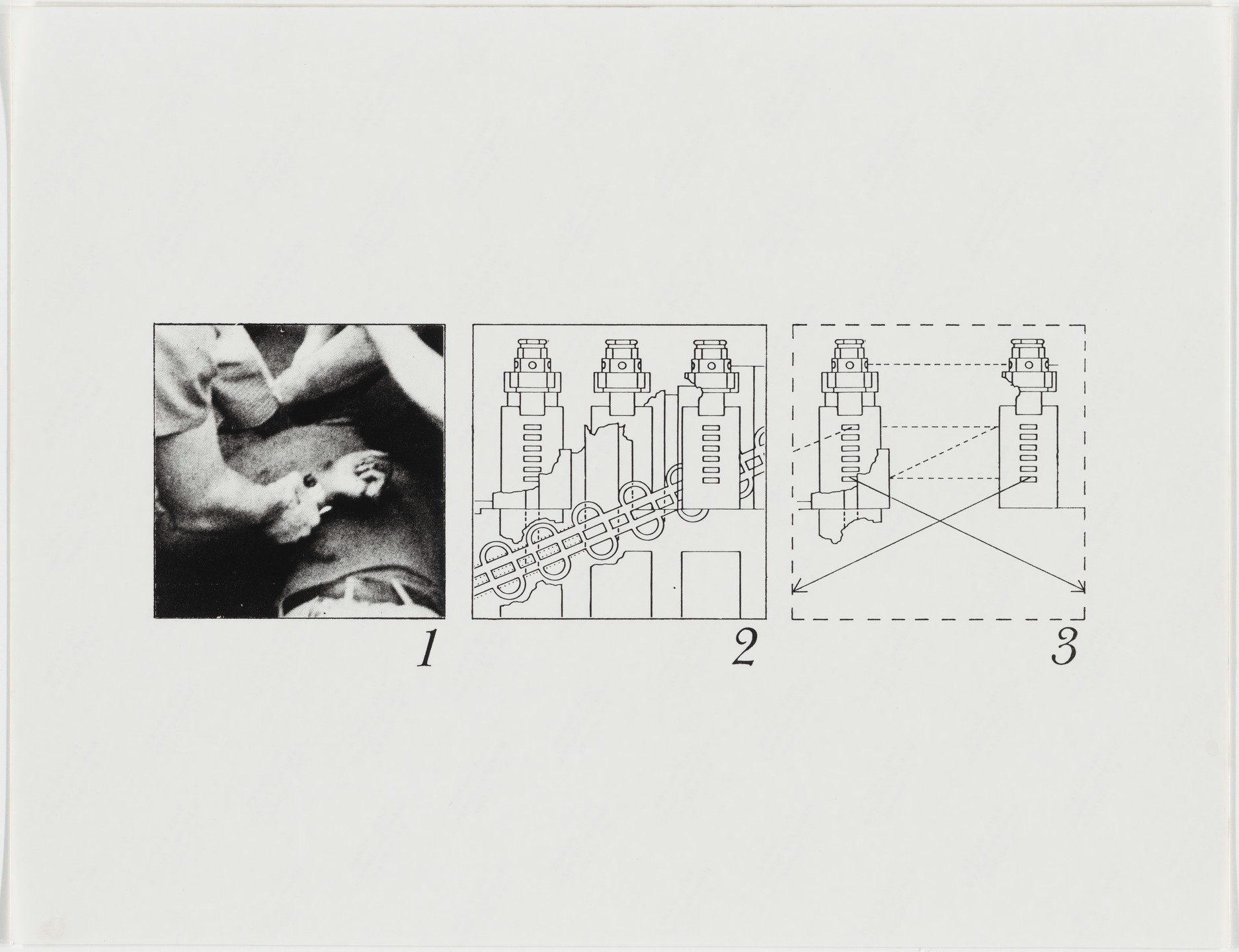 1

2

3