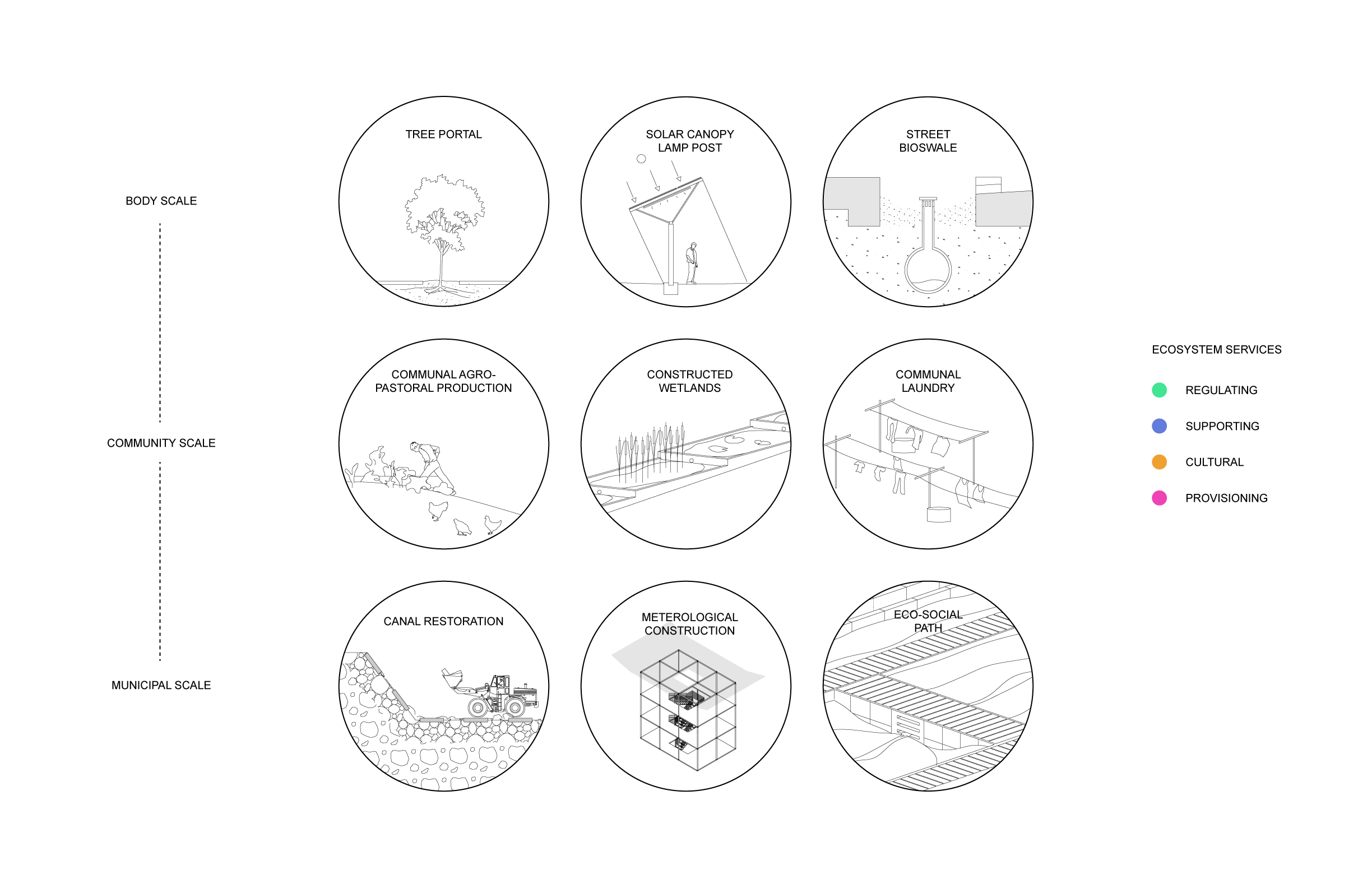 BODY SCALE

COMMUNITY SCALE

MUNICIPAL SCALE

TREE PORTAL

SOLAR CANOPY LAMP POST

STREET BIOSWALE

COMMUNAL AGRO-PASTORAL PRODUCTION

CONSTRUCTED WETLANDS

COMMUNAL LAUNDRY

CANAL RESTORATION

METEROLOGICAL CONSTRUCTION

ECO-SOCIAL PATH

ECOSYSTEM SERVICES

REGULATING

SUPPORTING

CULTURAL

PROVISIONING