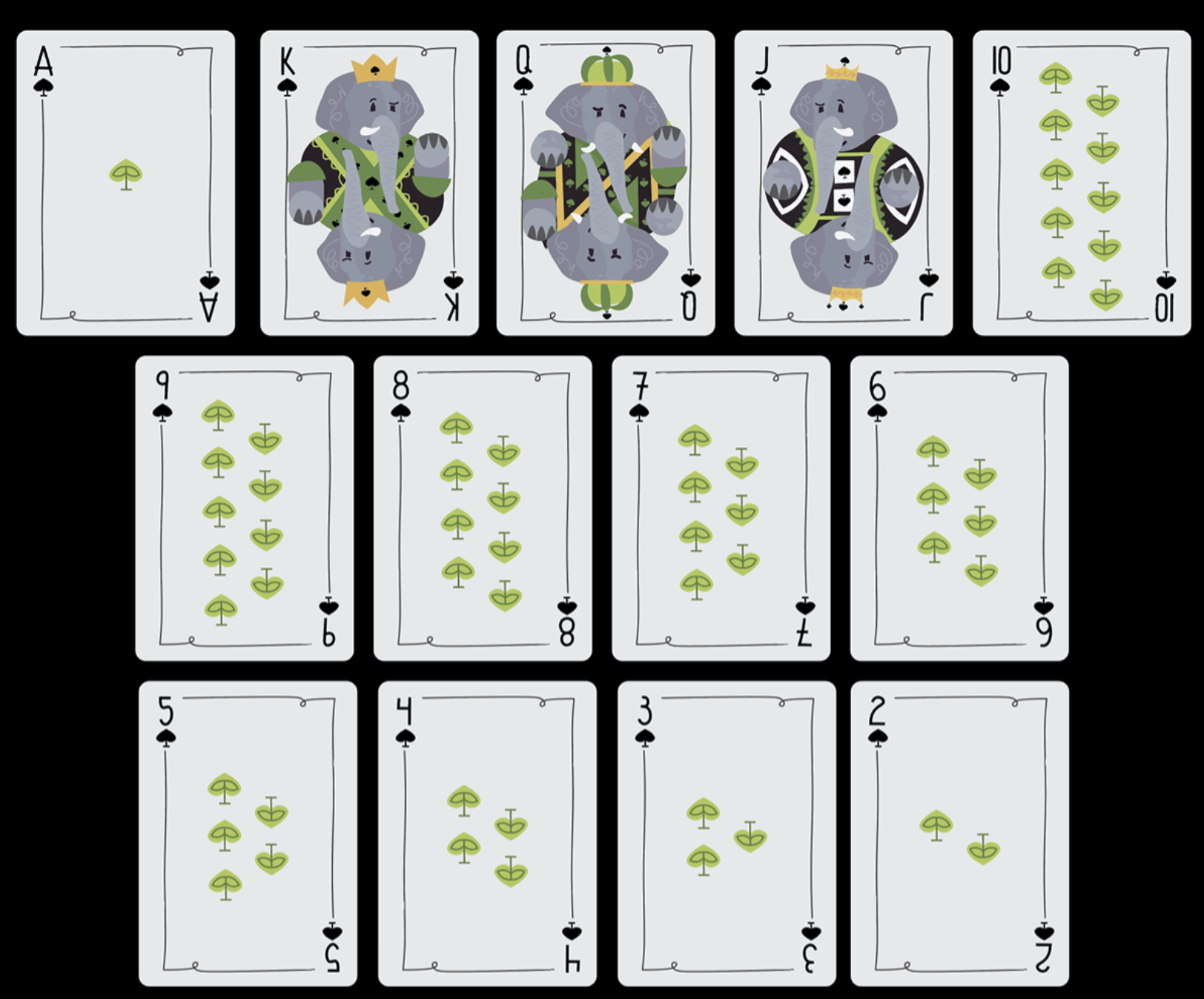 A
A

K
K

Q
Q

J
J

10
10

9
9

8
8

7
7

6
6

5
5

4
4

3
3

2
2