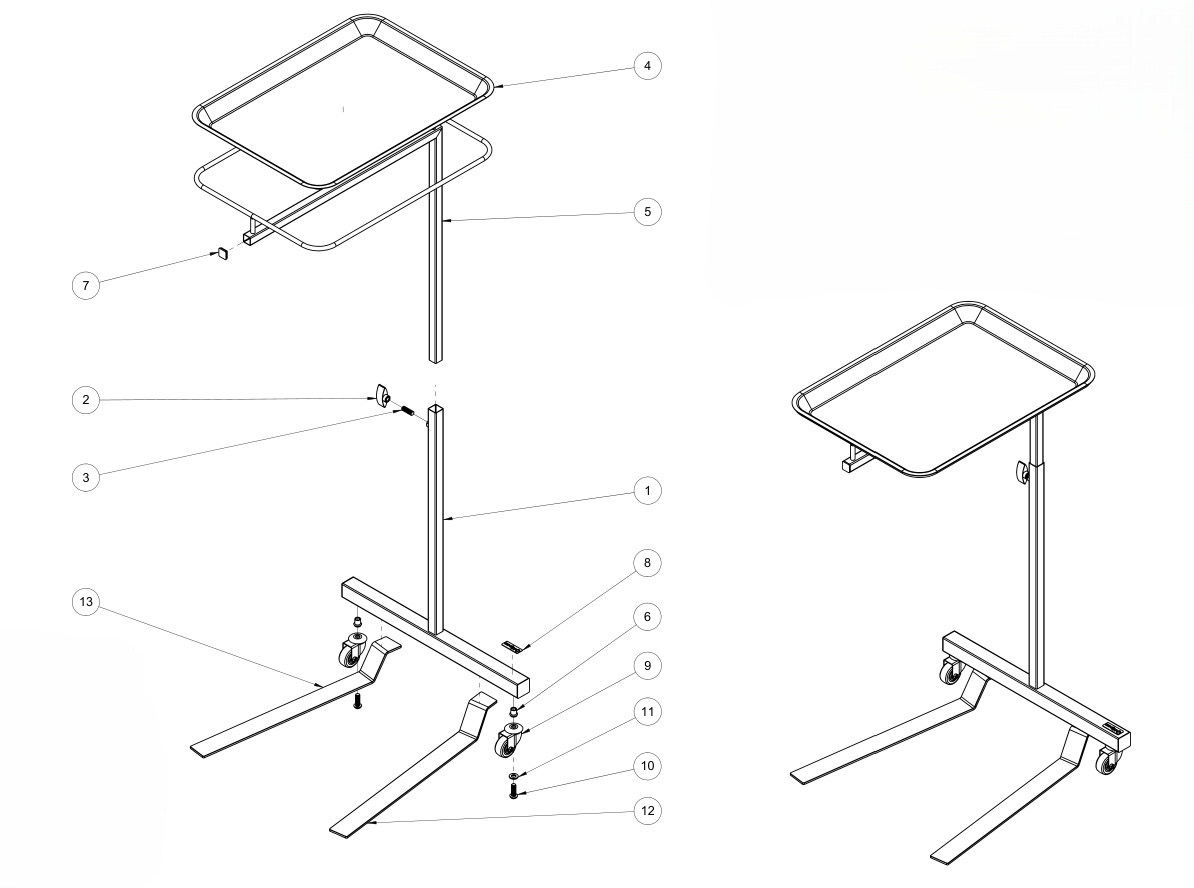 4
5
7
2
3
1
8
13
6
9
11
10
12