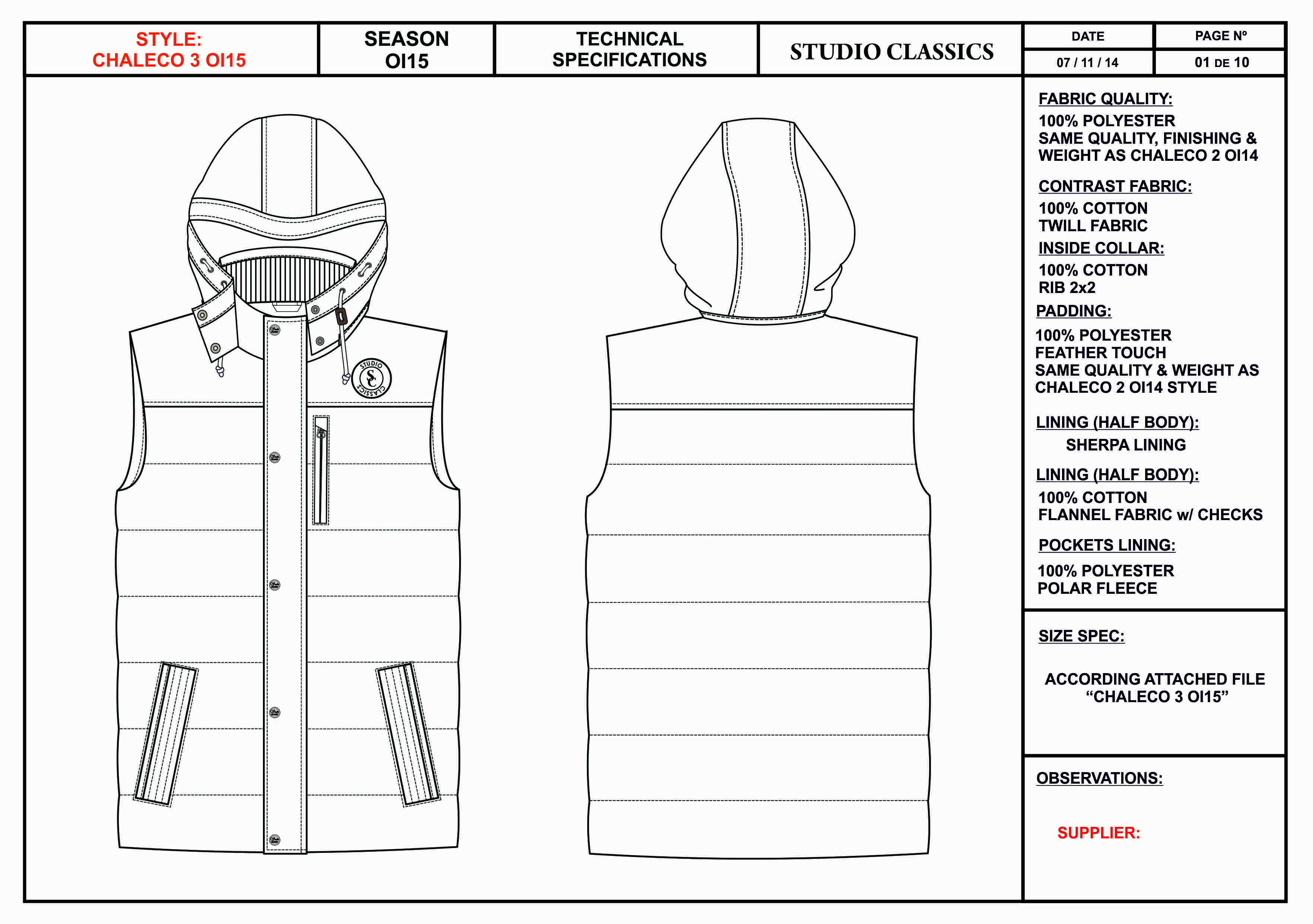 STYLE:
CHALECO 3 OI15

SEASON
OI15

TECHNICAL
SPECIFICATIONS

STUDIO CLASSICS

DATE
07 / 11 / 14

PAGE Nº
01 DE 10

STUDIO
SC
CLASSICS

FABRIC QUALITY:
100% POLYESTER
SAME QUALITY, FINISHING & WEIGHT AS CHALECO 2 OI14

CONTRAST FABRIC:
100% COTTON
TWILL FABRIC

INSIDE COLLAR:
100% COTTON
RIB 2x2

PADDING:
100% POLYESTER
FEATHER TOUCH
SAME QUALITY & WEIGHT AS CHALECO 2 OI14 STYLE

LINING (HALF BODY):
SHERPA LINING

LINING (HALF BODY):
100% COTTON
FLANNEL FABRIC w/ CHECKS

POCKETS LINING:
100% POLYESTER
POLAR FLEECE

SIZE SPEC:

ACCORDING ATTACHED FILE "CHALECO 3 OI15"

OBSERVATIONS:

SUPPLIER: