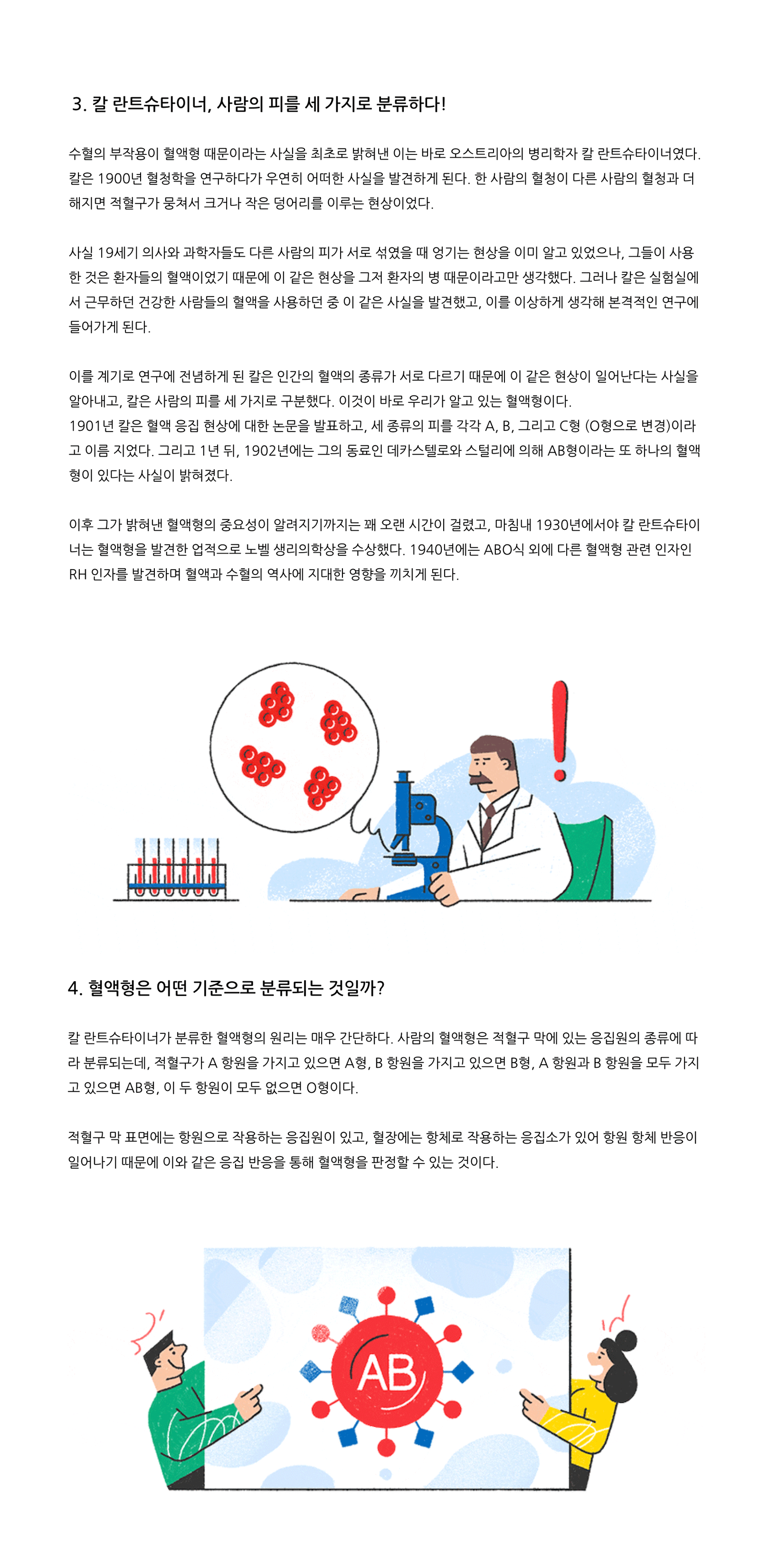 3. 칼 란트슈타이너, 사람의 피를 세 가지로 분류하다!

수혈의 부작용이 혈액형 때문이라는 사실을 최초로 밝혀낸 이는 바로 오스트리아의 병리학자 칼 란트슈타이너였다. 칼은 1900년 혈청학을 연구하다가 우연히 어떠한 사실을 발견하게 된다. 한 사람의 혈청이 다른 사람의 혈청과 더해지면 적혈구가 뭉쳐서 크거나 작은 덩어리를 이루는 현상이었다.

사실 19세기 의사와 과학자들도 다른 사람의 피가 서로 섞였을 때 엉기는 현상을 이미 알고 있었으나, 그들이 사용한 것은 환자들의 혈액이었기 때문에 이 같은 현상을 그저 환자의 병 때문이라고만 생각했다. 그러나 칼은 실험실에서 근무하던 건강한 사람들의 혈액을 사용하던 중 이 같은 사실을 발견했고, 이를 이상하게 생각해 본격적인 연구에 들어가게 된다.

이를 계기로 연구에 전념하게 된 칼은 인간의 혈액의 종류가 서로 다르기 때문에 이 같은 현상이 일어난다는 사실을 알아내고, 칼은 사람의 피를 세 가지로 구분했다. 이것이 바로 우리가 알고 있는 혈액형이다.
1901년 칼은 혈액 응집 현상에 대한 논문을 발표하고, 세 종류의 피를 각각 A, B, 그리고 C형 (O형으로 변경)이라고 이름 지었다. 그리고 1년 뒤, 1902년에는 그의 동료인 데카스텔로와 스털리에 의해 AB형이라는 또 하나의 혈액형이 있다는 사실이 밝혀졌다.

이후 그가 밝혀낸 혈액형의 중요성이 알려지기까지는 꽤 오랜 시간이 걸렸고, 마침내 1930년에서야 칼 란트슈타이너는 혈액형을 발견한 업적으로 노벨 생리의학상을 수상했다. 1940년에는 ABO식 외에 다른 혈액형 관련 인자인 RH 인자를 발견하며 혈액과 수혈의 역사에 지대한 영향을 끼치게 된다.

4. 혈액형은 어떤 기준으로 분류되는 것일까?

칼 란트슈타이너가 분류한 혈액형의 원리는 매우 간단하다. 사람의 혈액형은 적혈구 막에 있는 응집원의 종류에 따라 분류되는데, 적혈구가 A 항원을 가지고 있으면 A형, B 항원을 가지고 있으면 B형, A 항원과 B 항원을 모두 가지고 있으면 AB형, 이 두 항원이 모두 없으면 O형이다.

적혈구 막 표면에는 항원으로 작용하는 응집원이 있고, 혈장에는 항체로 작용하는 응집소가 있어 항원 항체 반응이 일어나기 때문에 이와 같은 응집 반응을 통해 혈액형을 판정할 수 있는 것이다.

AB