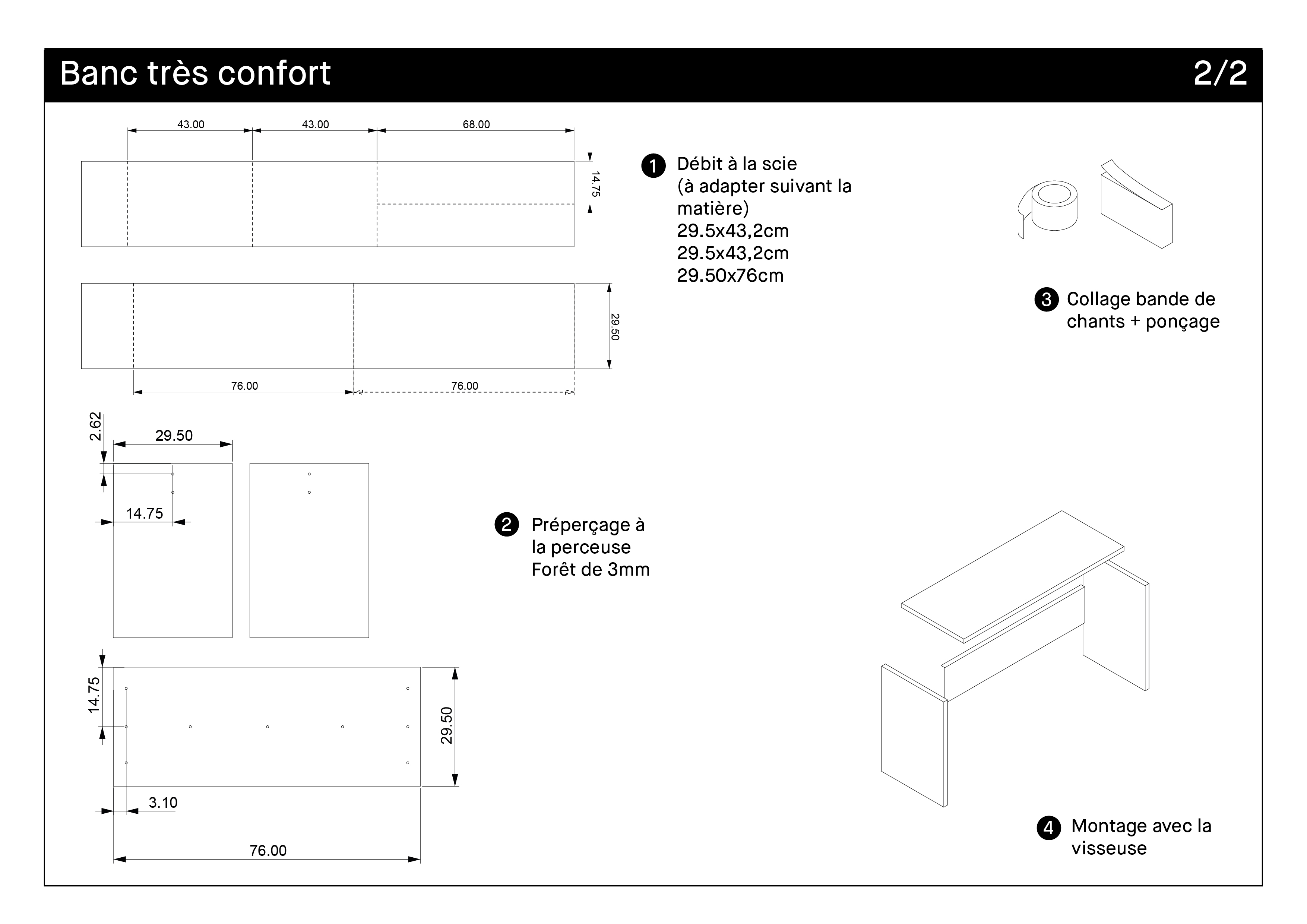 Banc très confort

2/2

43.00 43.00 68.00

14.75

29.50

76.00 76.00

1 Débit à la scie
(à adapter suivant la matière)
29.5x43,2cm
29.5x43,2cm
29.50x76cm

3 Collage bande de chants + ponçage

2.62

29.50

14.75

2 Préperçage à la perceuse
Forêt de 3mm

14.75

29.50

3.10

76.00

4 Montage avec la visseuse