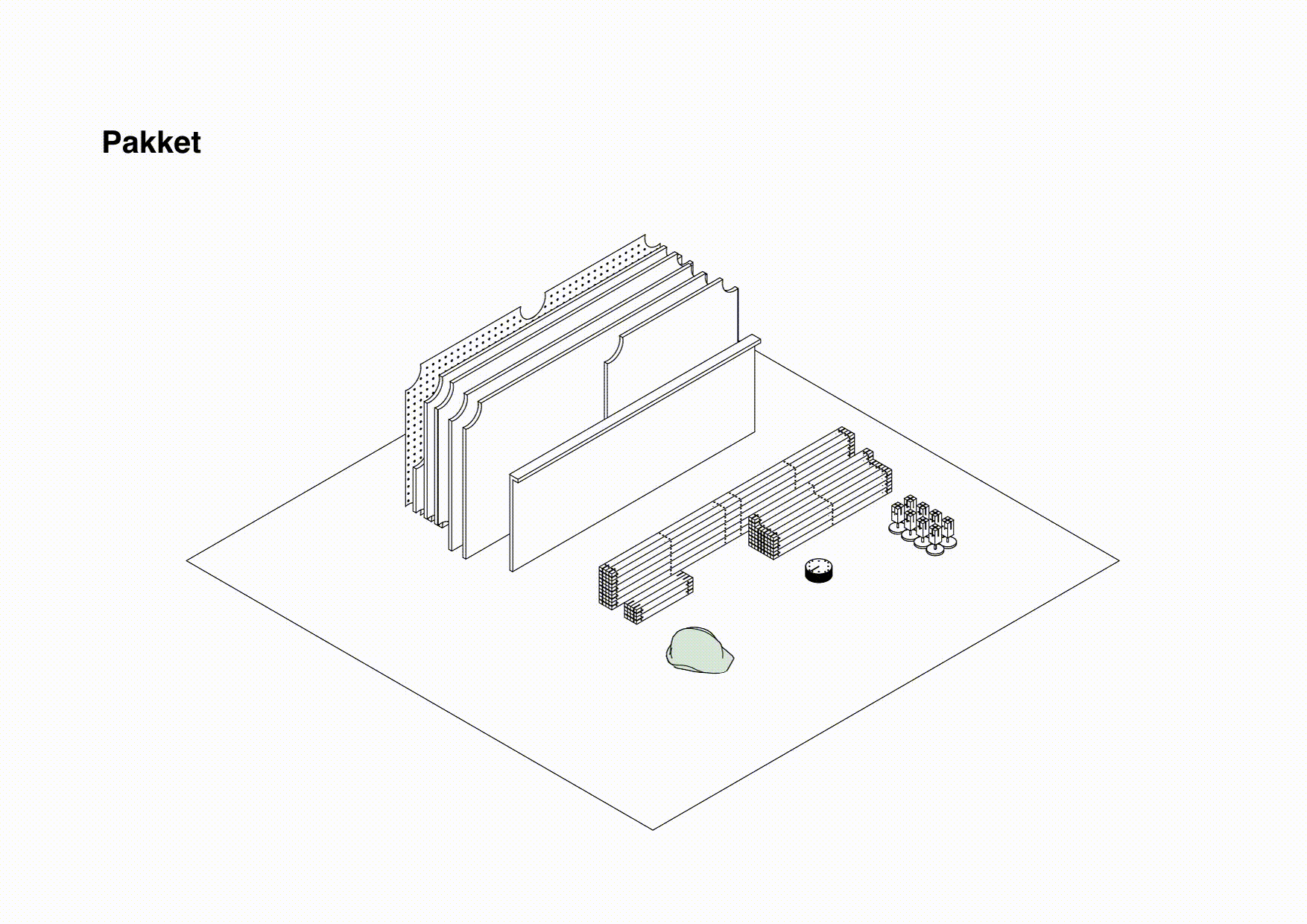 Pakket