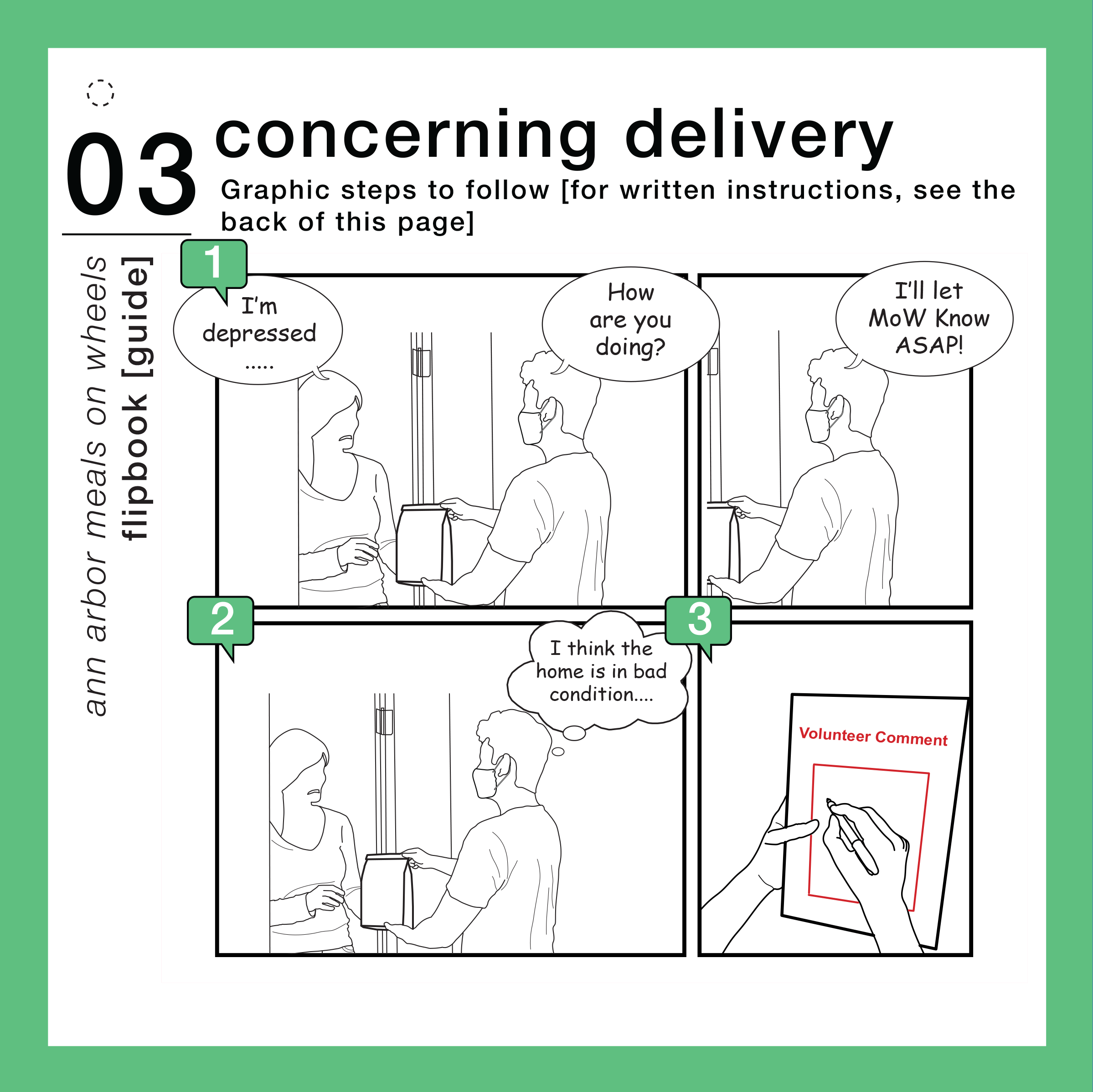 03 concerning delivery

Graphic steps to follow [for written instructions, see the back of this page]

ann arbor meals on wheels
flipbook [guide]

1

I'm depressed .....

How are you doing?

I'll let MoW Know ASAP!

2

I think the home is in bad condition....

3

Volunteer Comment