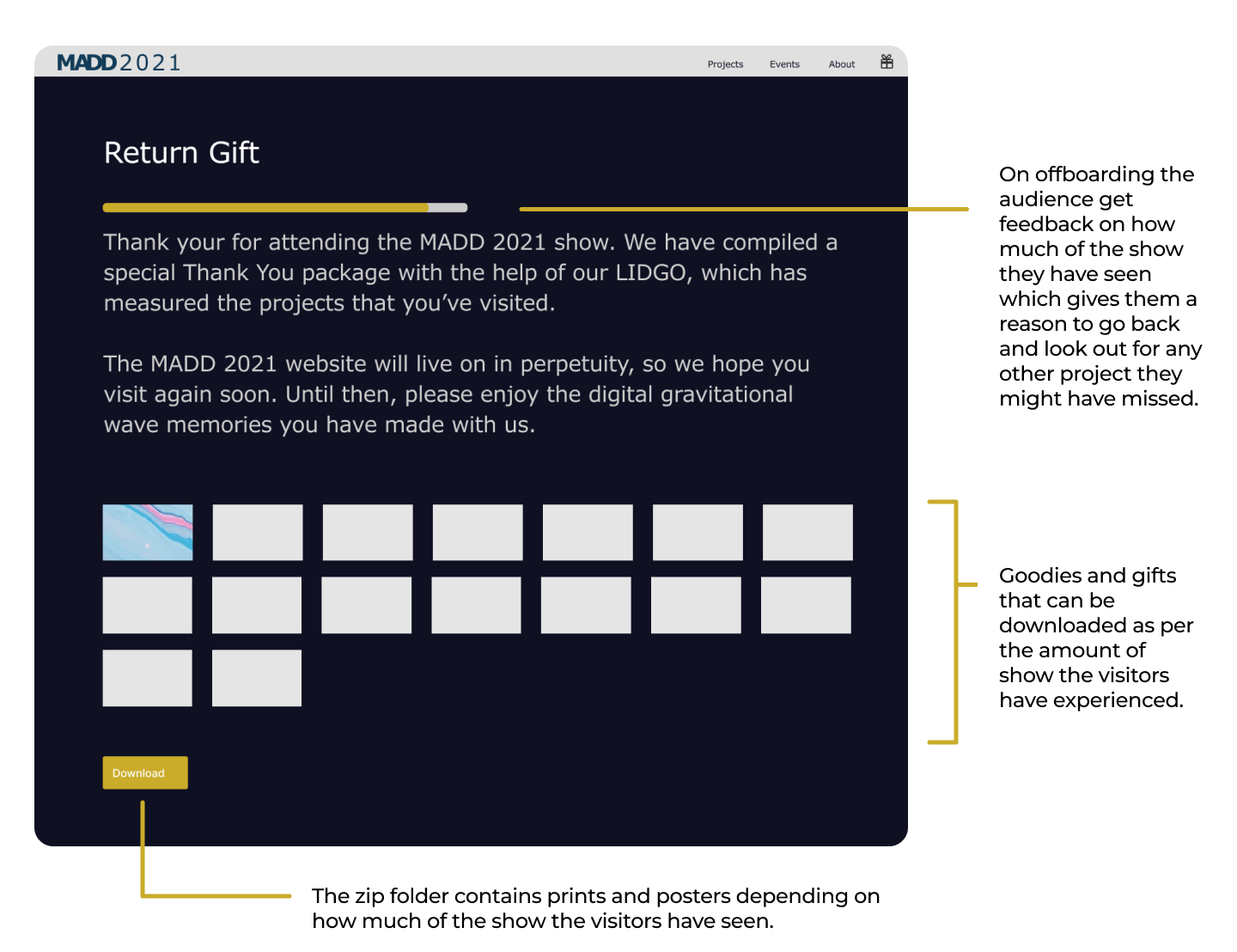 MADD 2021

Projects Events About

Return Gift

Thank your for attending the MADD 2021 show. We have compiled a special Thank You package with the help of our LIDGO, which has measured the projects that you've visited.

The MADD 2021 website will live on in perpetuity, so we hope you visit again soon. Until then, please enjoy the digital gravitational wave memories you have made with us.

Download

On offboarding the audience get feedback on how much of the show they have seen which gives them a reason to go back and look out for any other project they might have missed.

Goodies and gifts that can be downloaded as per the amount of show the visitors have experienced.

The zip folder contains prints and posters depending on how much of the show the visitors have seen.