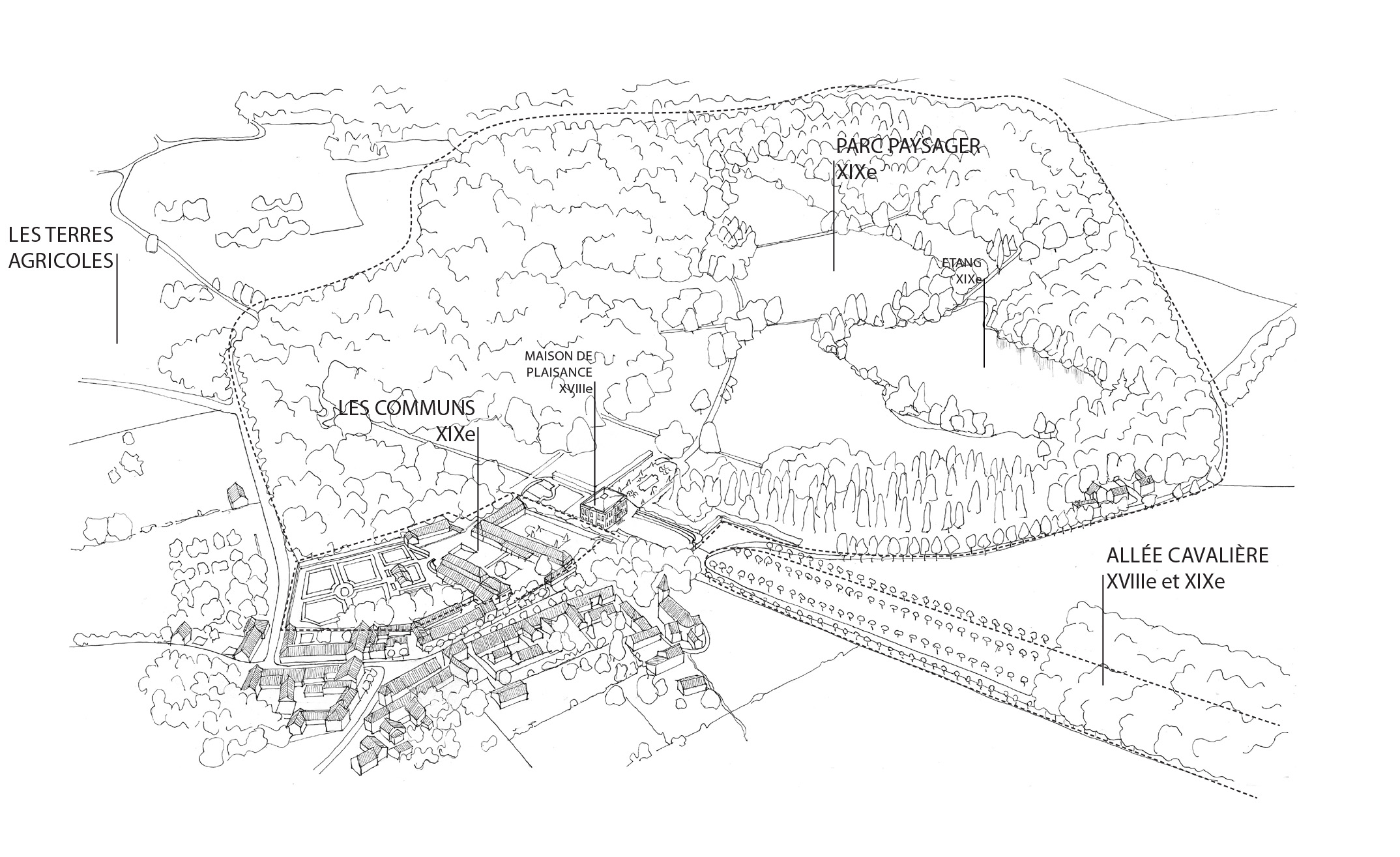 PARC PAYSAGER
XIXe

LES TERRES
AGRICOLES

ETANG
XIXe

MAISON DE
PLAISANCE
XVIIIe

LES COMMUNS
XIXe

ALLÉE CAVALIÈRE
XVIIIe et XIXe