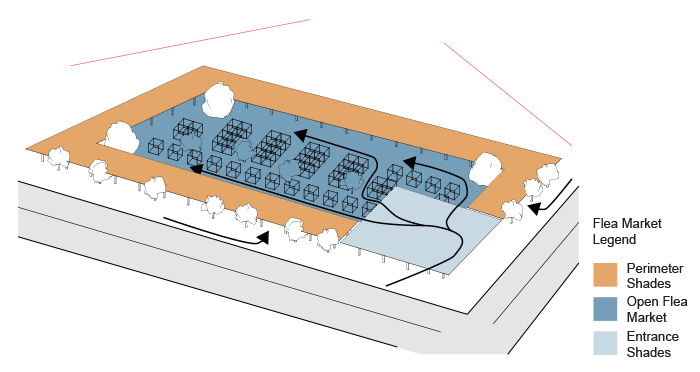 Flea Market Legend

Perimeter Shades

Open Flea Market

Entrance Shades