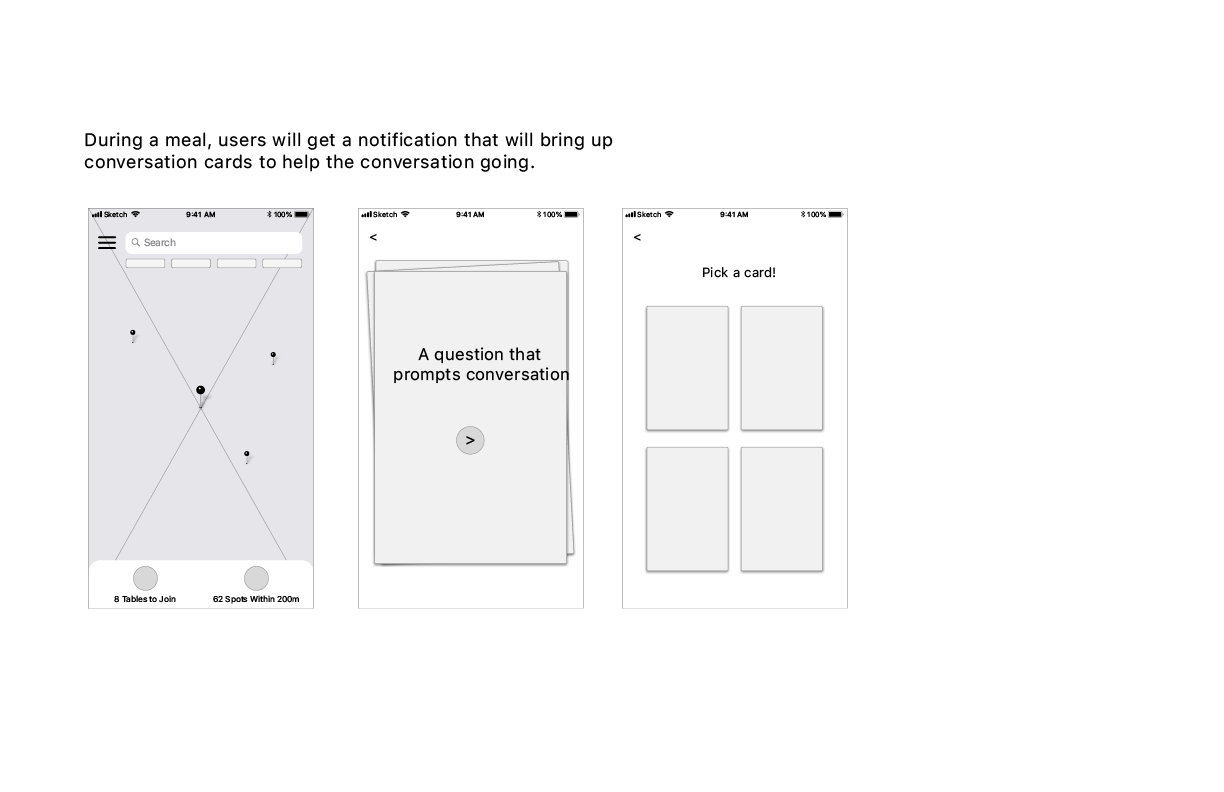 During a meal, users will get a notification that will bring up conversation cards to help the conversation going.

Sketch 9:41 AM 100%

Search

8 Tables to Join

62 Spots Within 200m

Sketch 9:41 AM 100%

<

A question that prompts conversation

>

Sketch 9:41 AM 100%

<

Pick a card!