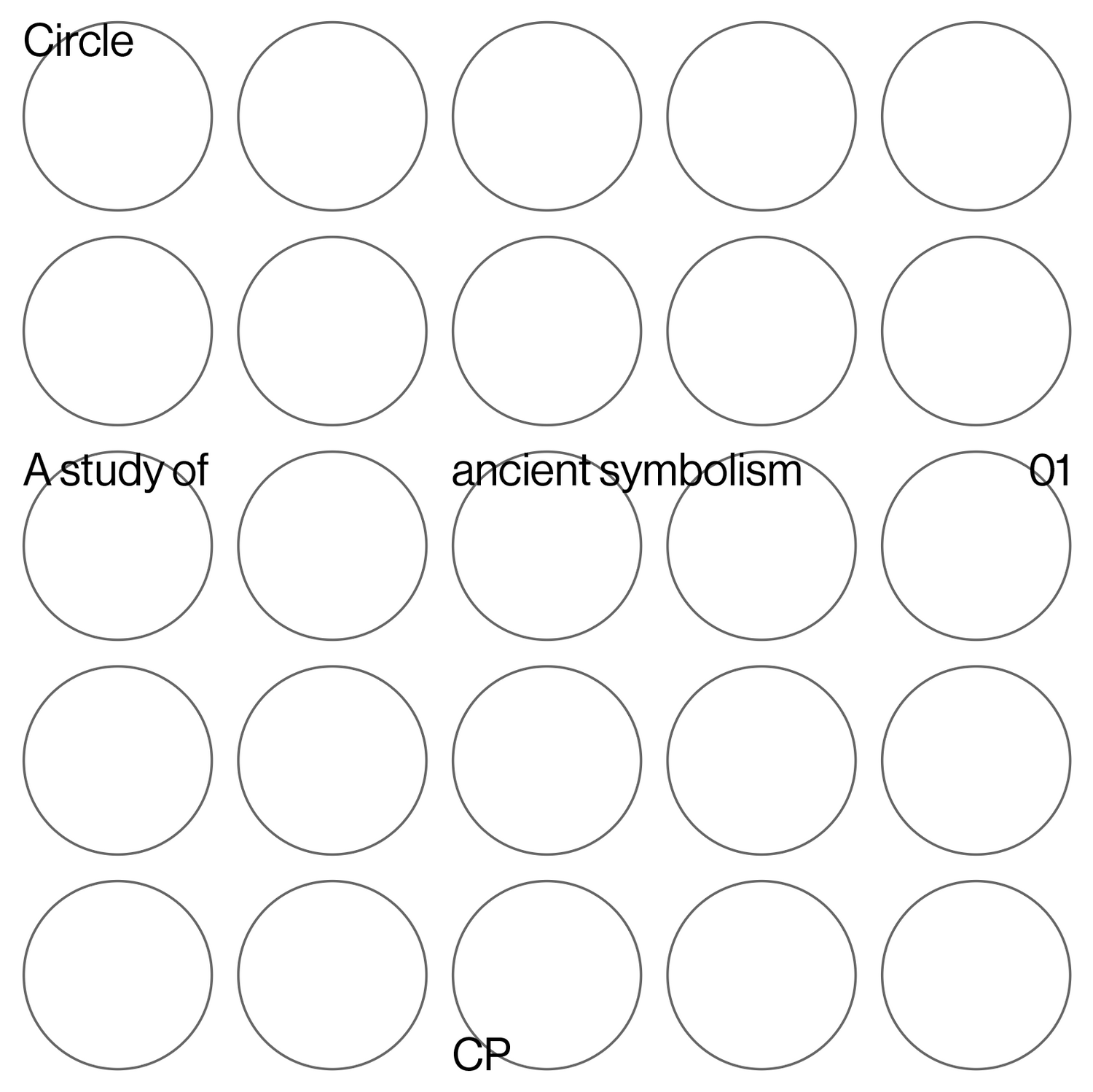 Circle

A study of ancient symbolism 01

CP