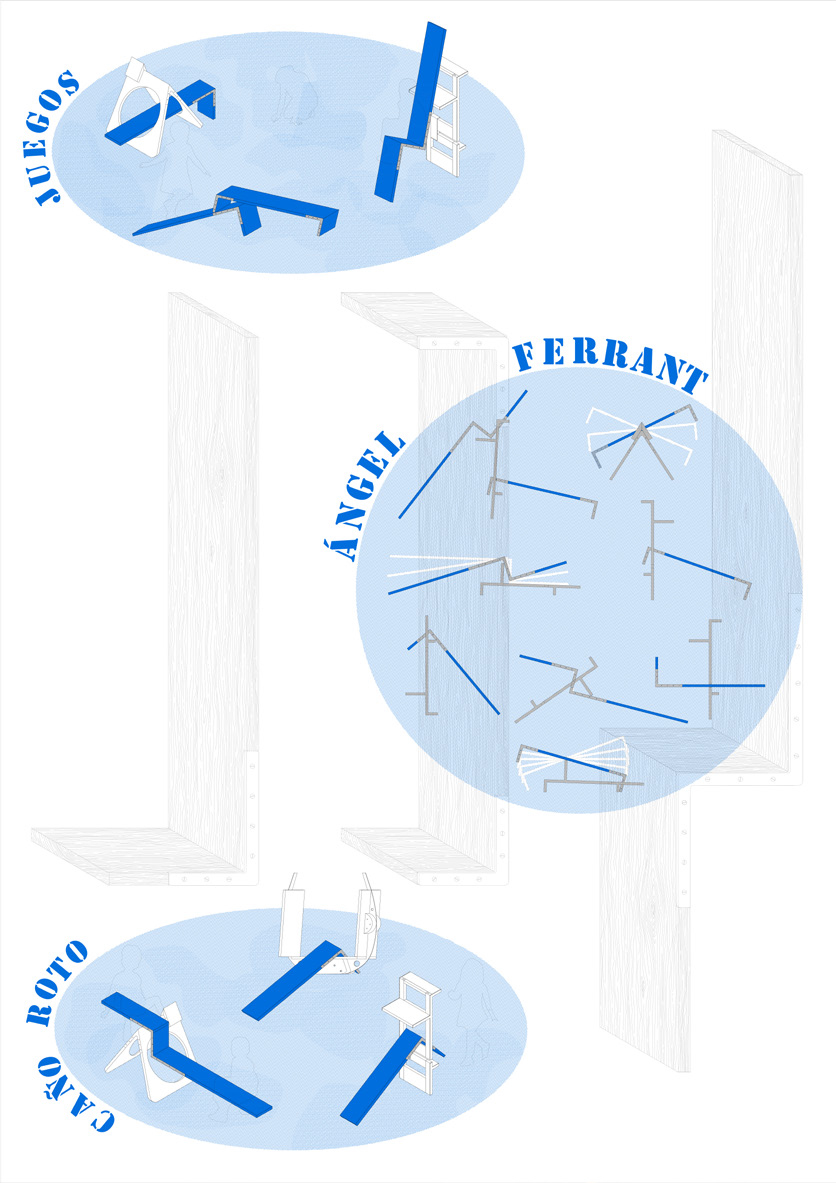 JUEGOS

ÁNGEL FERRANT

CAÑO ROTO