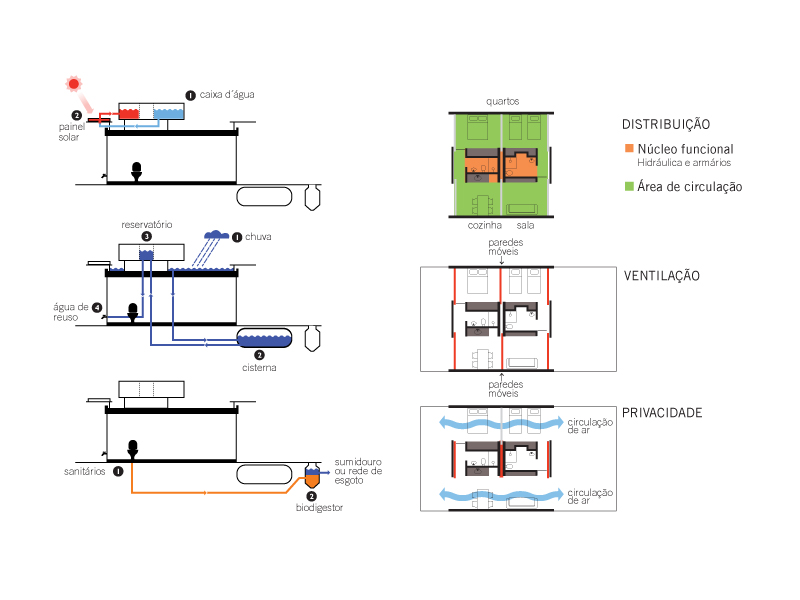 1 caixa d´água

2 painel solar

reservatório
3

1 chuva

água de reuso 4

2 cisterna

sanitários 1

sumidouro ou rede de esgoto

2 biodigestor

quartos

cozinha sala

DISTRIBUIÇÃO

Núcleo funcional
Hidráulica e armários

Área de circulação

paredes móveis

VENTILAÇÃO

paredes móveis

PRIVACIDADE

circulação de ar

circulação de ar