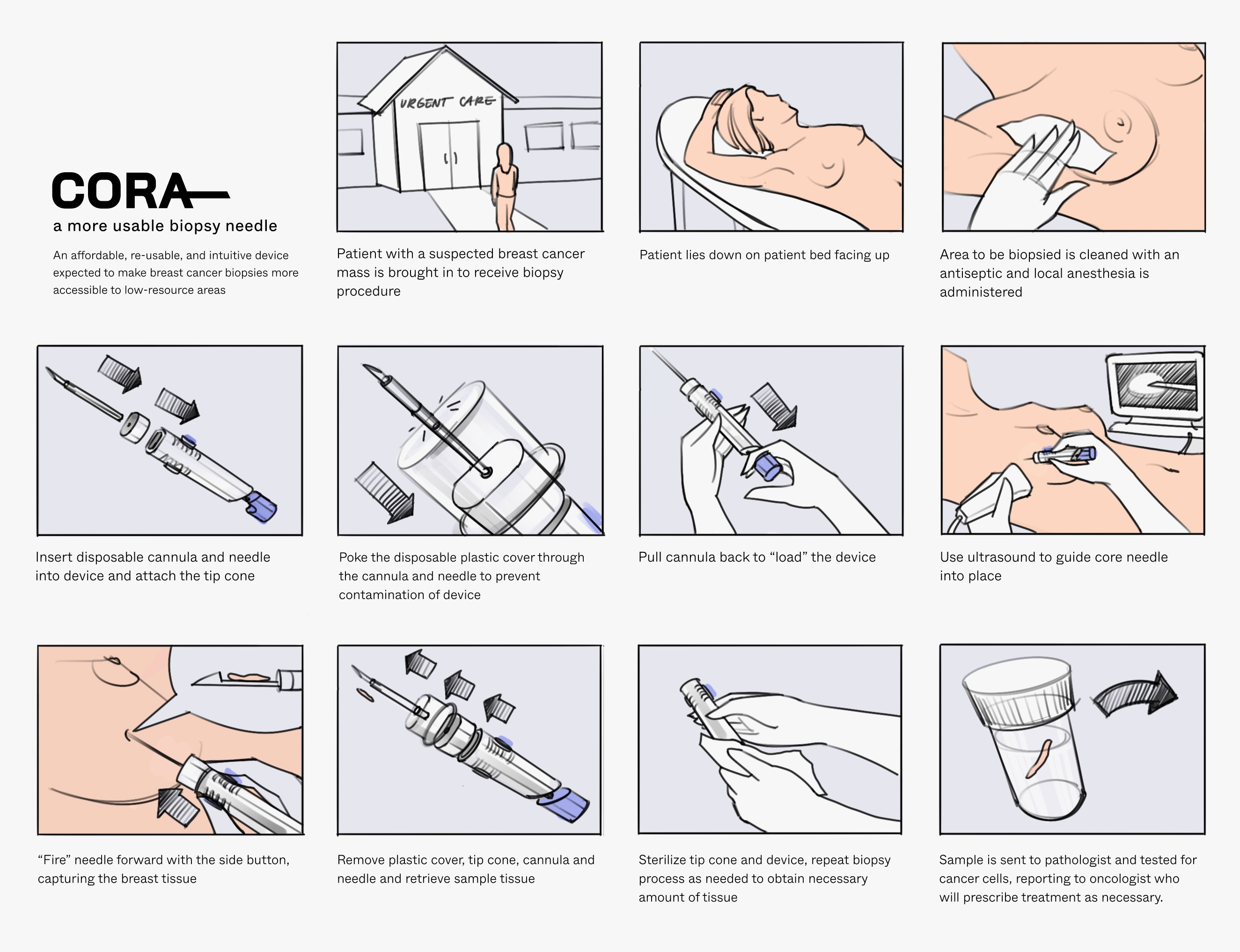 CORA
a more usable biopsy needle

An affordable, re-usable, and intuitive device expected to make breast cancer biopsies more accessible to low-resource areas

URGENT CARE

Patient with a suspected breast cancer mass is brought in to receive biopsy procedure

Patient lies down on patient bed facing up

Area to be biopsied is cleaned with an antiseptic and local anesthesia is administered

Insert disposable cannula and needle into device and attach the tip cone

Poke the disposable plastic cover through the cannula and needle to prevent contamination of device

Pull cannula back to “load” the device

Use ultrasound to guide core needle into place

“Fire” needle forward with the side button, capturing the breast tissue

Remove plastic cover, tip cone, cannula and needle and retrieve sample tissue

Sterilize tip cone and device, repeat biopsy process as needed to obtain necessary amount of tissue

Sample is sent to pathologist and tested for cancer cells, reporting to oncologist who will prescribe treatment as necessary.