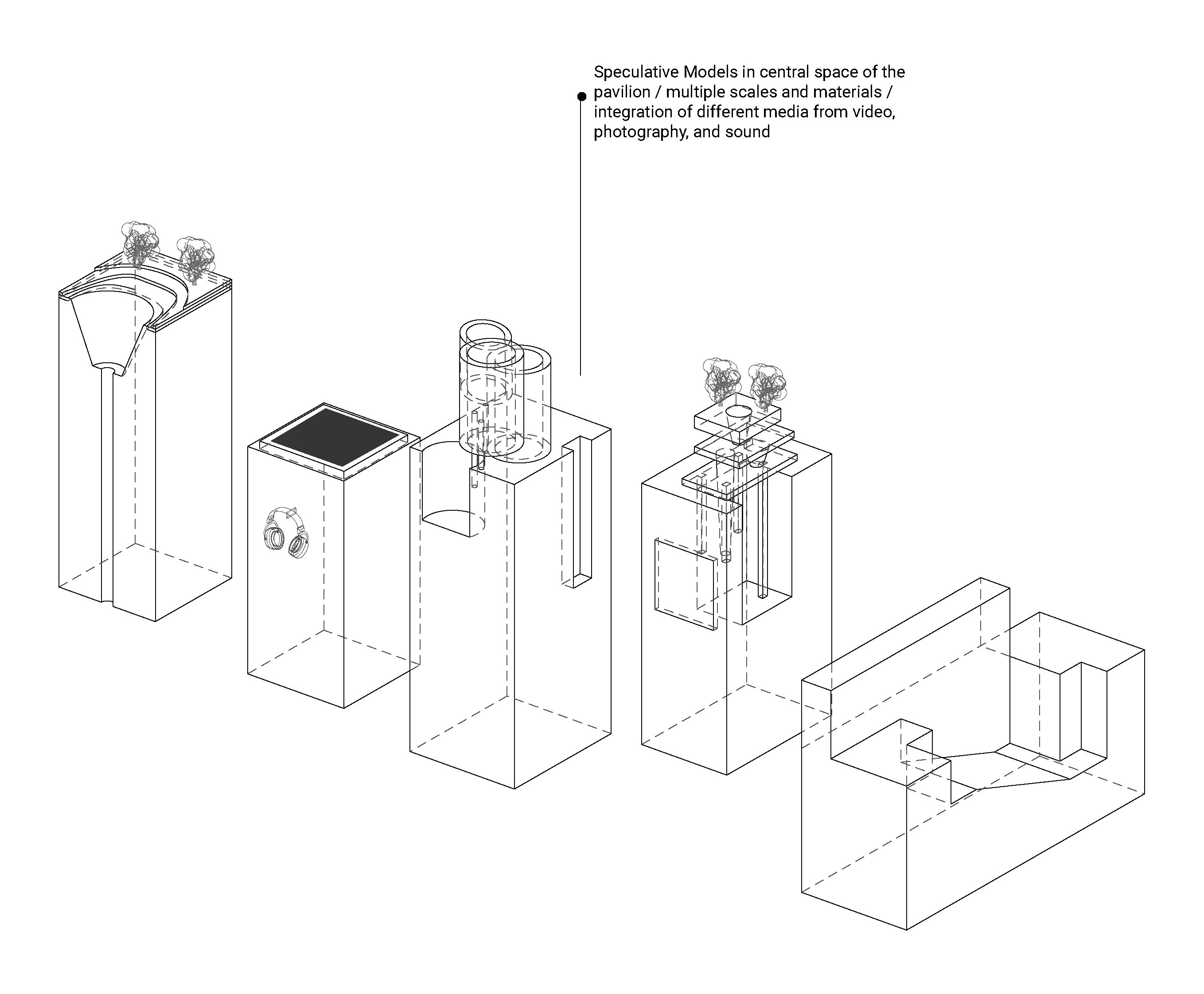 Speculative Models in central space of the pavilion / multiple scales and materials / integration of different media from video, photography, and sound