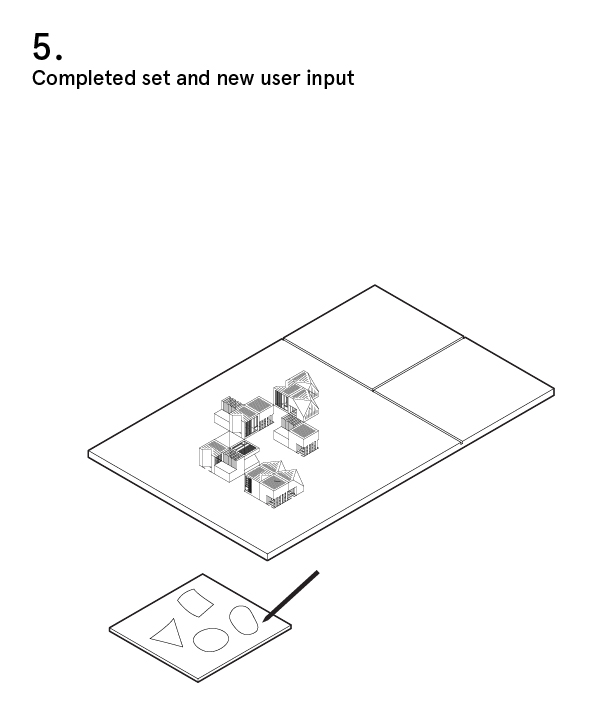 5.
Completed set and new user input